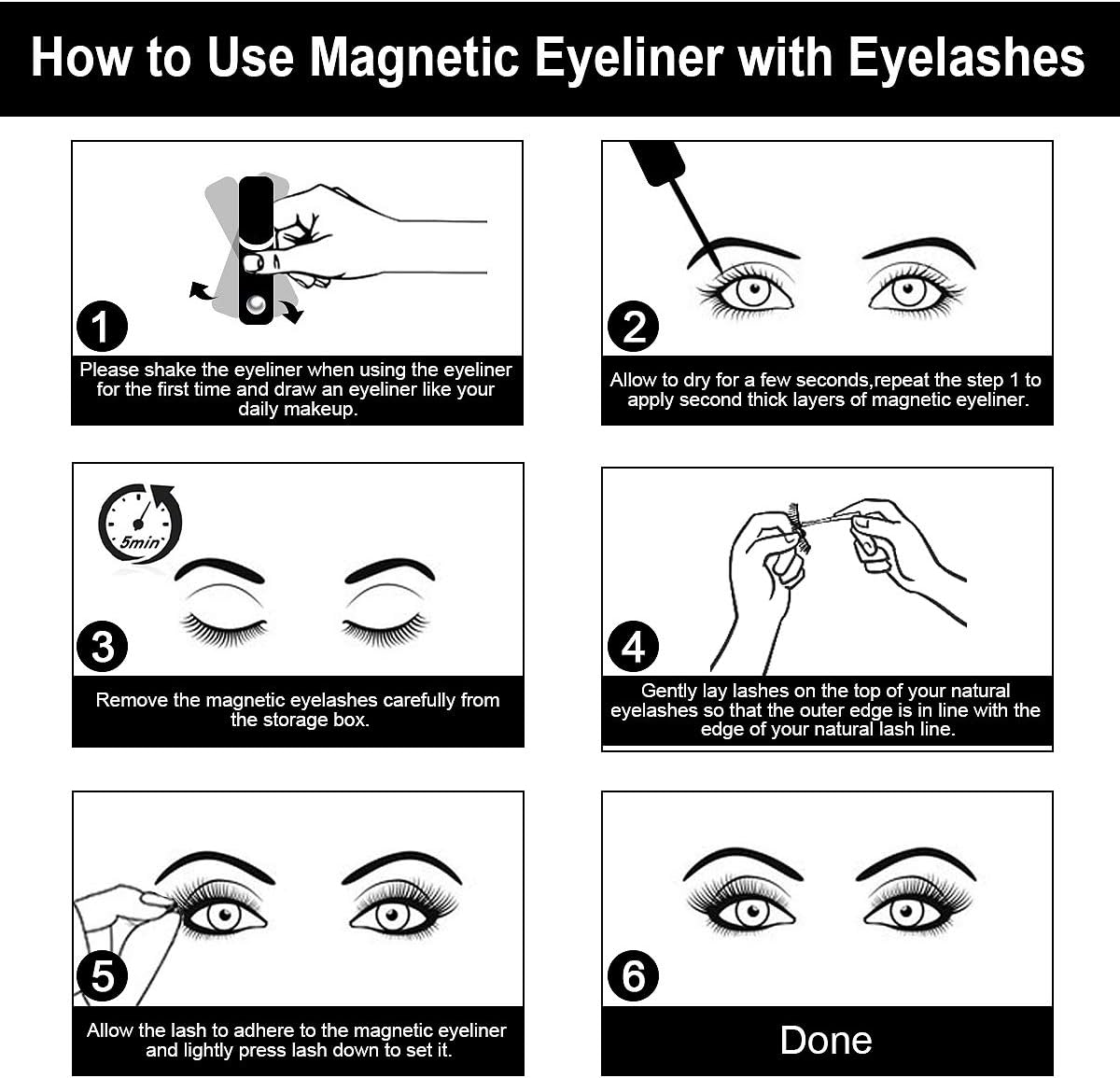 How to Use Magnetic Eyeliner with Eyelashes

1

Please shake the eyeliner when using the eyeliner for the first time and draw an eyeliner like your daily makeup.

2

Allow to dry for a few seconds,repeat the step 1 to apply second thick layers of magnetic eyeliner.

5min

3

Remove the magnetic eyelashes carefully from the storage box.

4

Gently lay lashes on the top of your natural eyelashes so that the outer edge is in line with the edge of your natural lash line.

5

Allow the lash to adhere to the magnetic eyeliner and lightly press lash down to set it.

6

Done