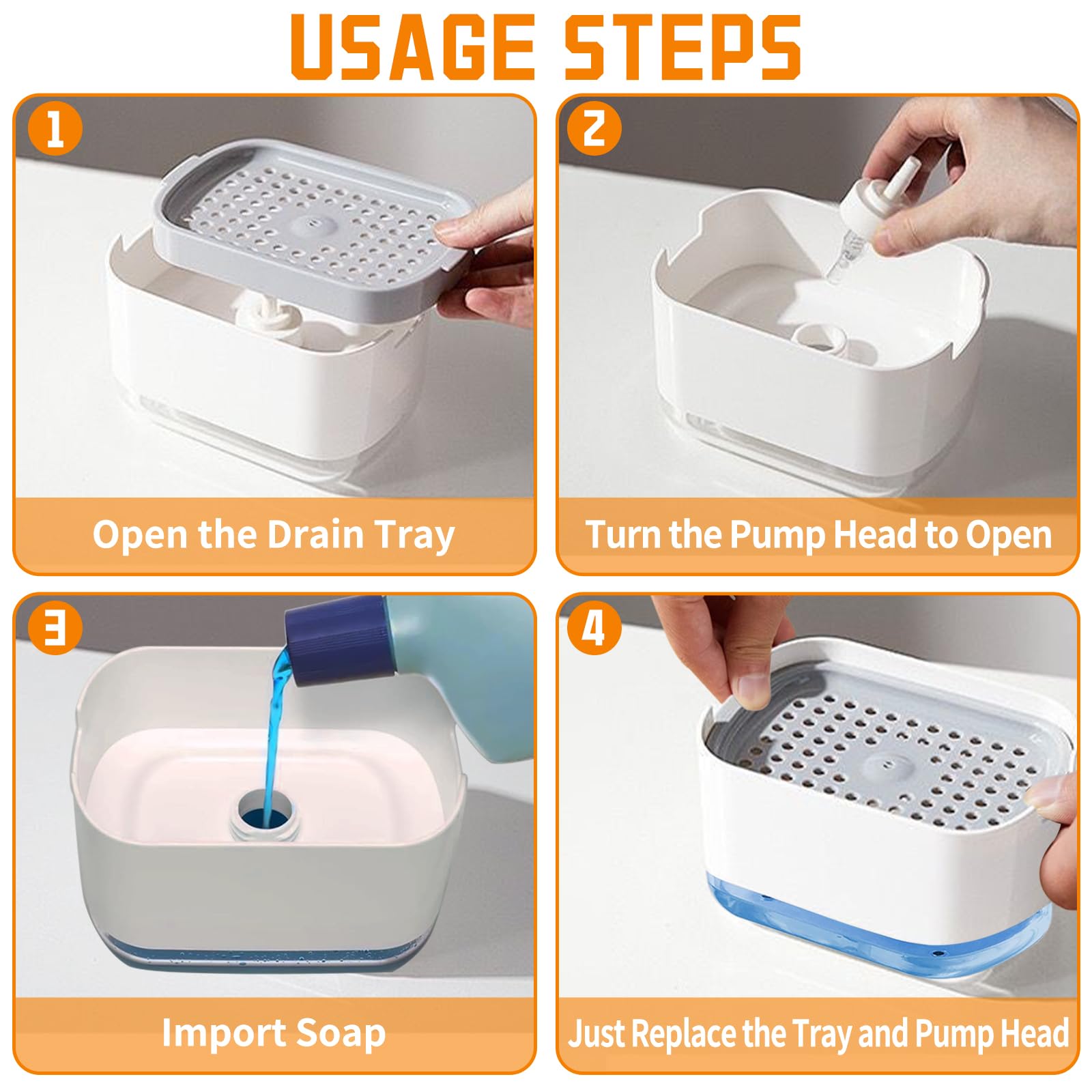 USAGE STEPS

1

Open the Drain Tray

2

Turn the Pump Head to Open

3

Import Soap

4

Just Replace the Tray and Pump Head