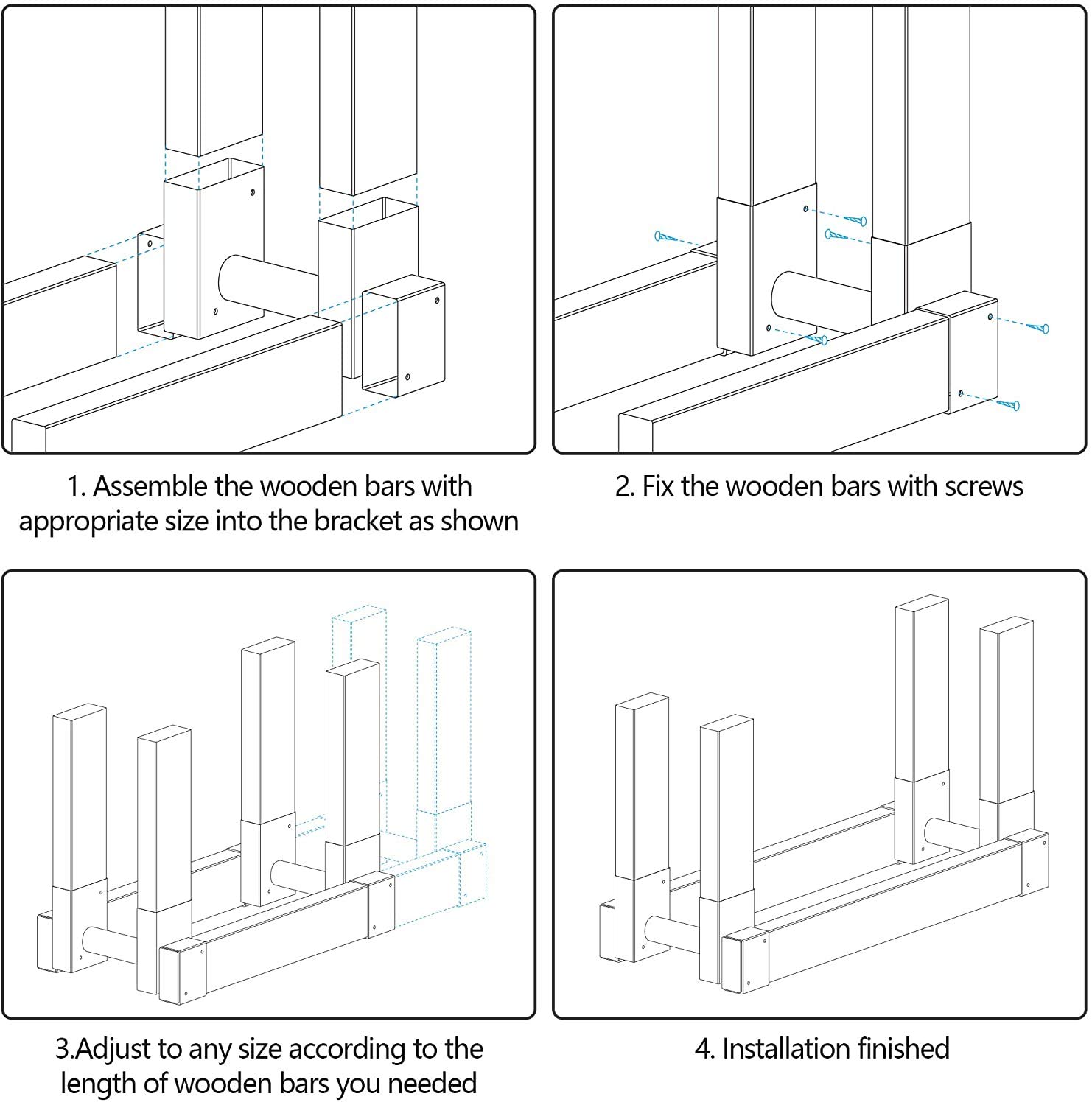 1. Assemble the wooden bars with appropriate size into the bracket as shown

2. Fix the wooden bars with screws

3.Adjust to any size according to the length of wooden bars you needed

4. Installation finished