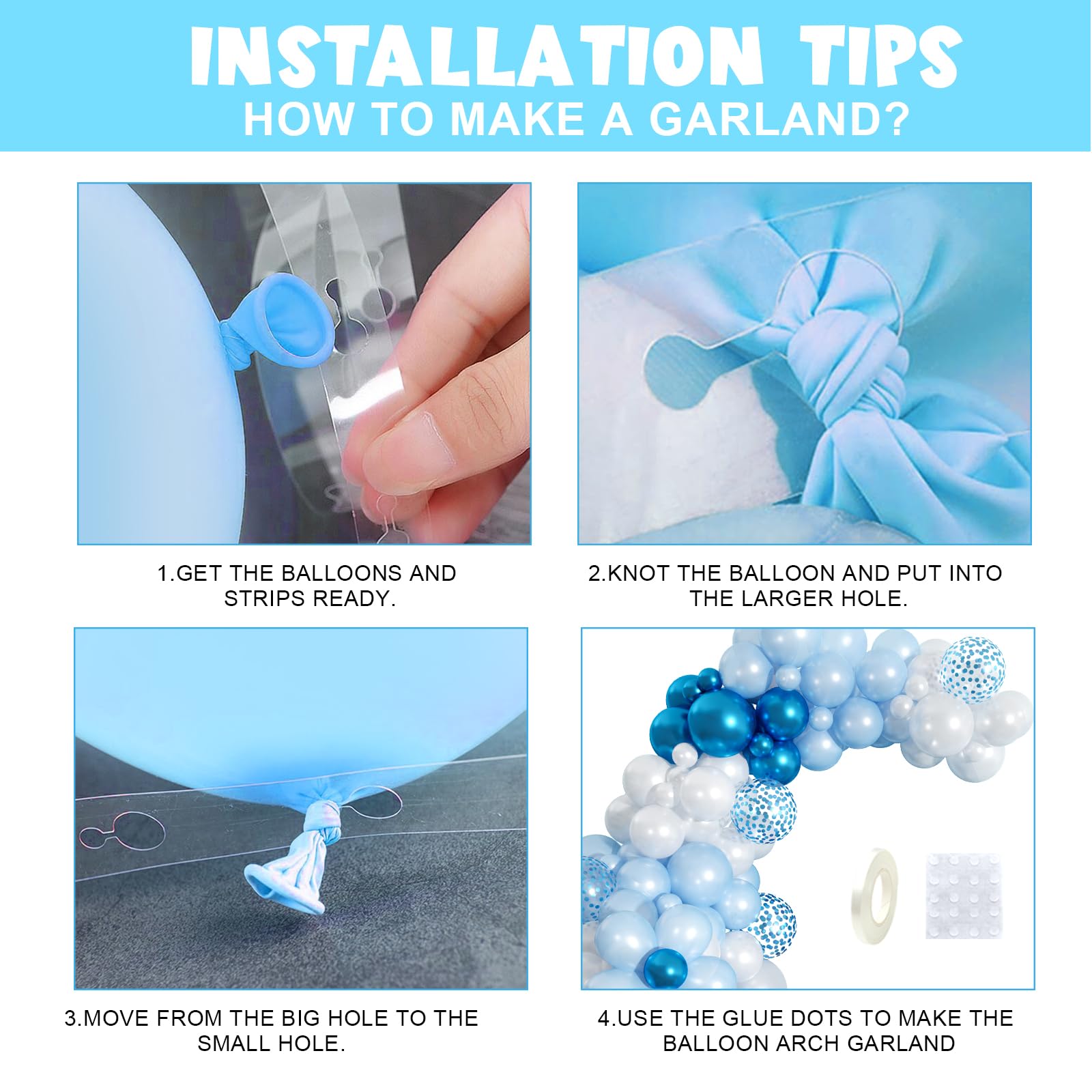 INSTALLATION TIPS
HOW TO MAKE A GARLAND?

1.GET THE BALLOONS AND STRIPS READY.

2.KNOT THE BALLOON AND PUT INTO THE LARGER HOLE.

3.MOVE FROM THE BIG HOLE TO THE SMALL HOLE.

4.USE THE GLUE DOTS TO MAKE THE BALLOON ARCH GARLAND