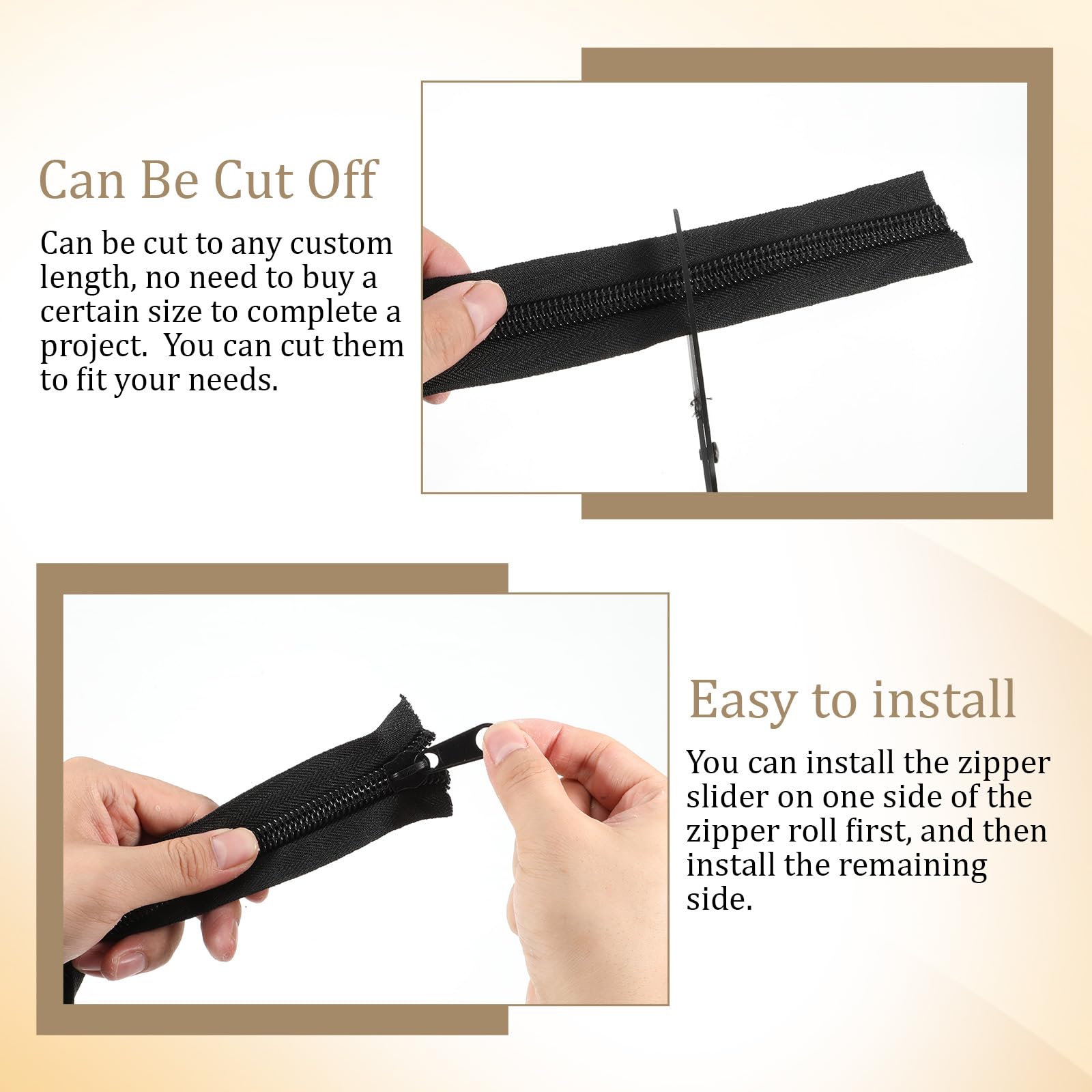 Can Be Cut Off

Can be cut to any custom length, no need to buy a certain size to complete a project.  You can cut them to fit your needs.

Easy to install

You can install the zipper slider on one side of the zipper roll first, and then install the remaining side.