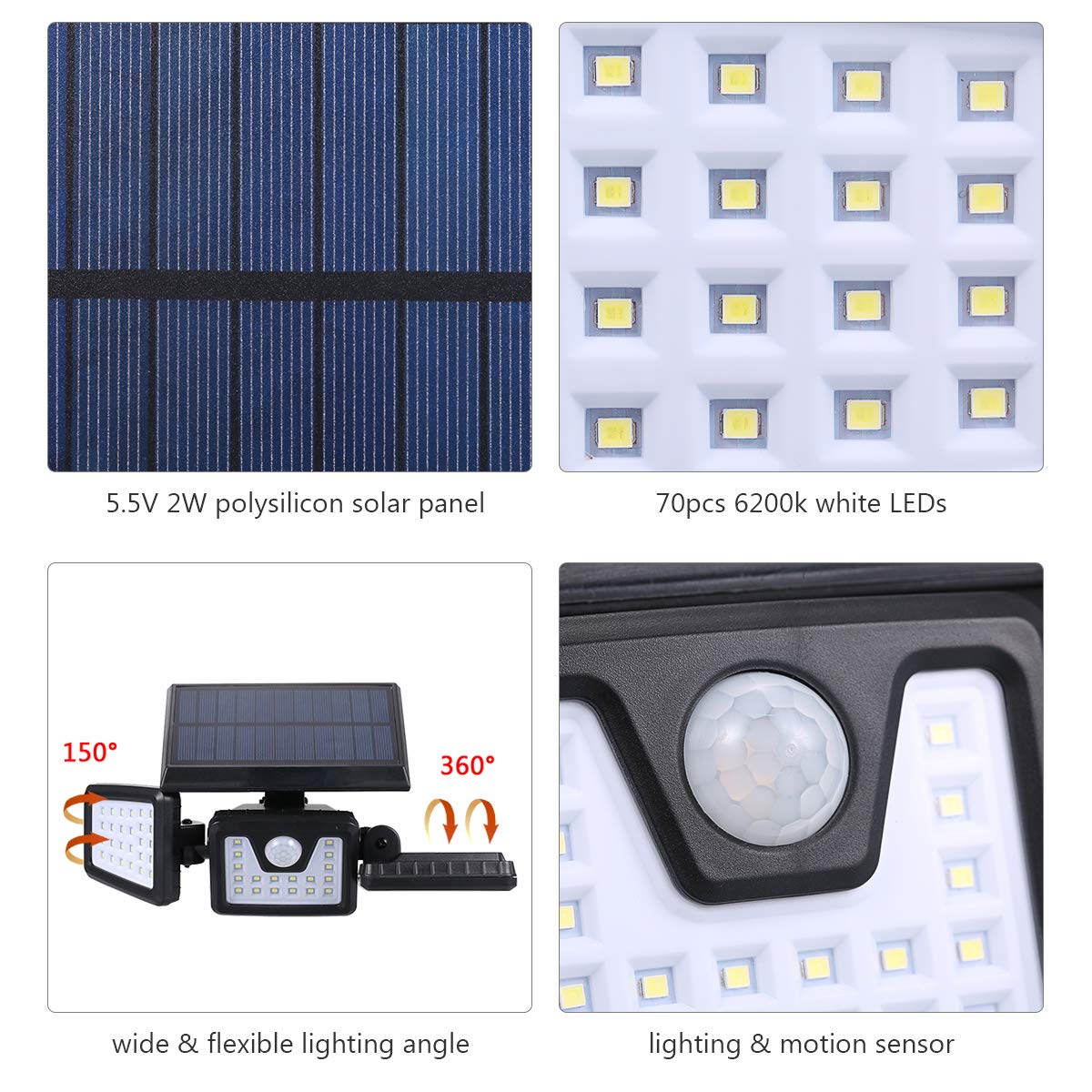 5.5V 2W polysilicon solar panel

70pcs 6200k white LEDs

150°

360°

wide & flexible lighting angle

lighting & motion sensor