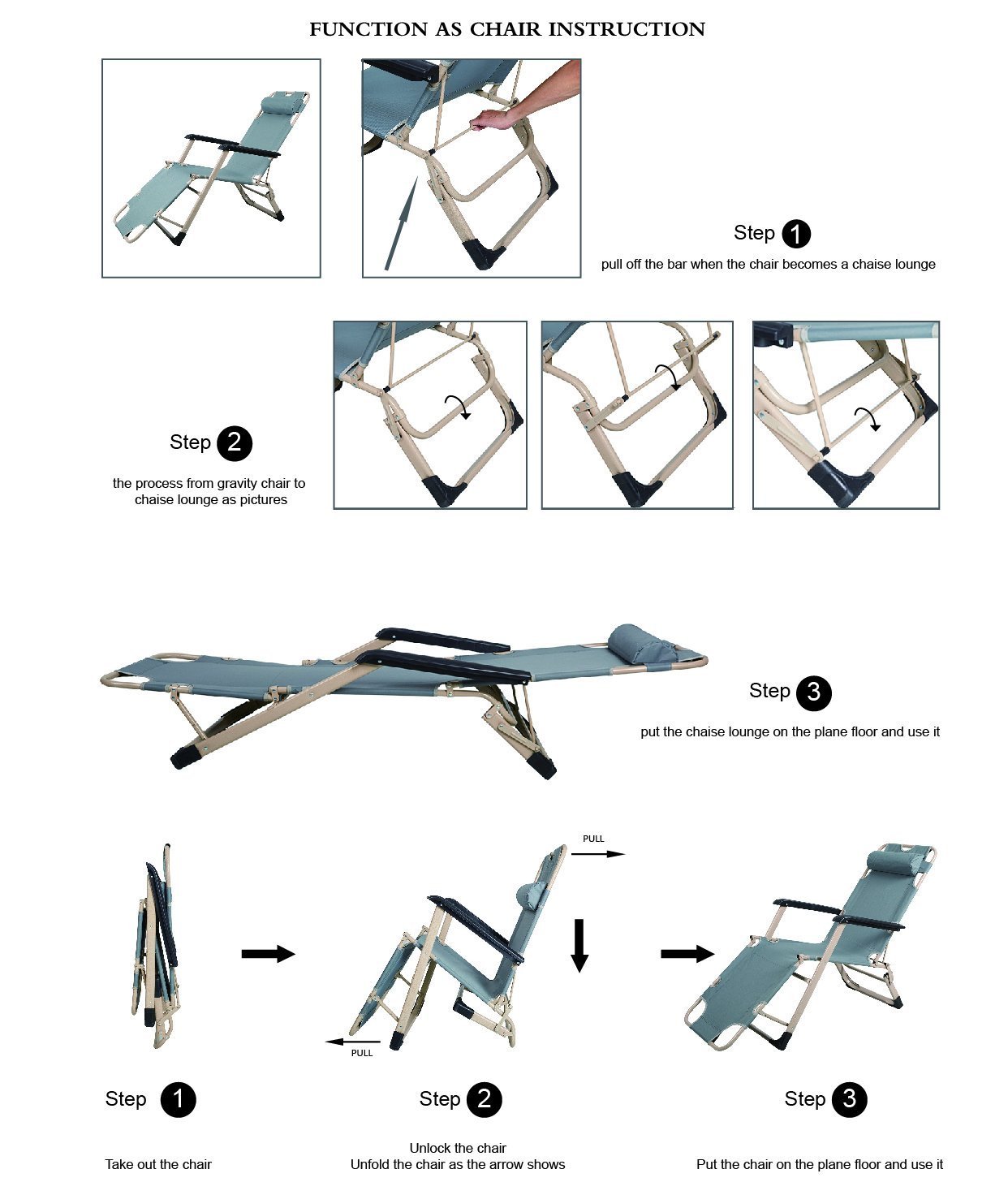 FUNCTION AS CHAIR INSTRUCTION

Step 1
pull off the bar when the chair becomes a chaise lounge

Step 2
the process from gravity chair to chaise lounge as pictures

Step 3
put the chaise lounge on the plane floor and use it

PULL

PULL

Step 1
Take out the chair

Step 2
Unlock the chair
Unfold the chair as the arrow shows

Step 3
Put the chair on the plane floor and use it