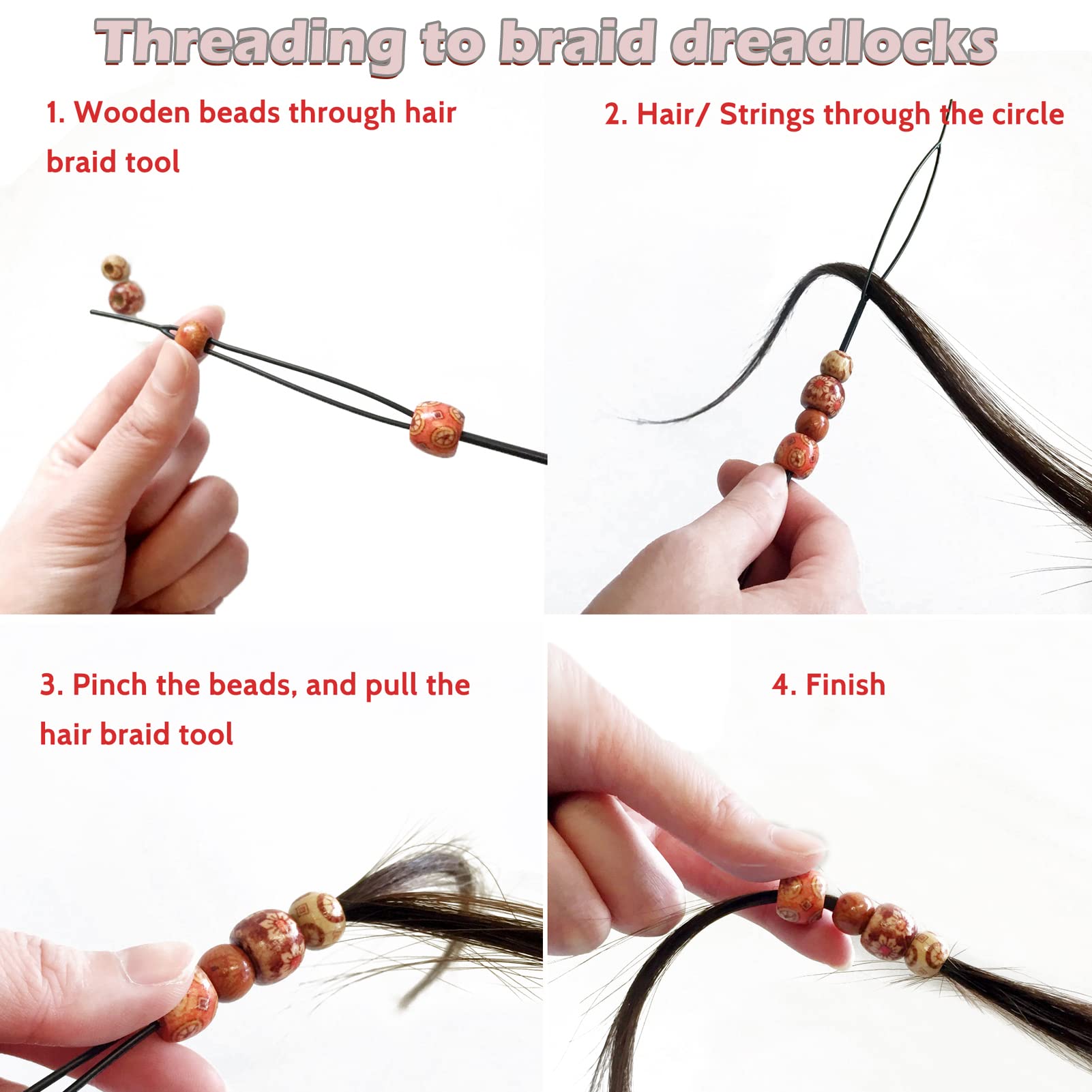 Threading to braid dreadlocks

1. Wooden beads through hair braid tool

2. Hair/ Strings through the circle

3. Pinch the beads, and pull the hair braid tool

4. Finish