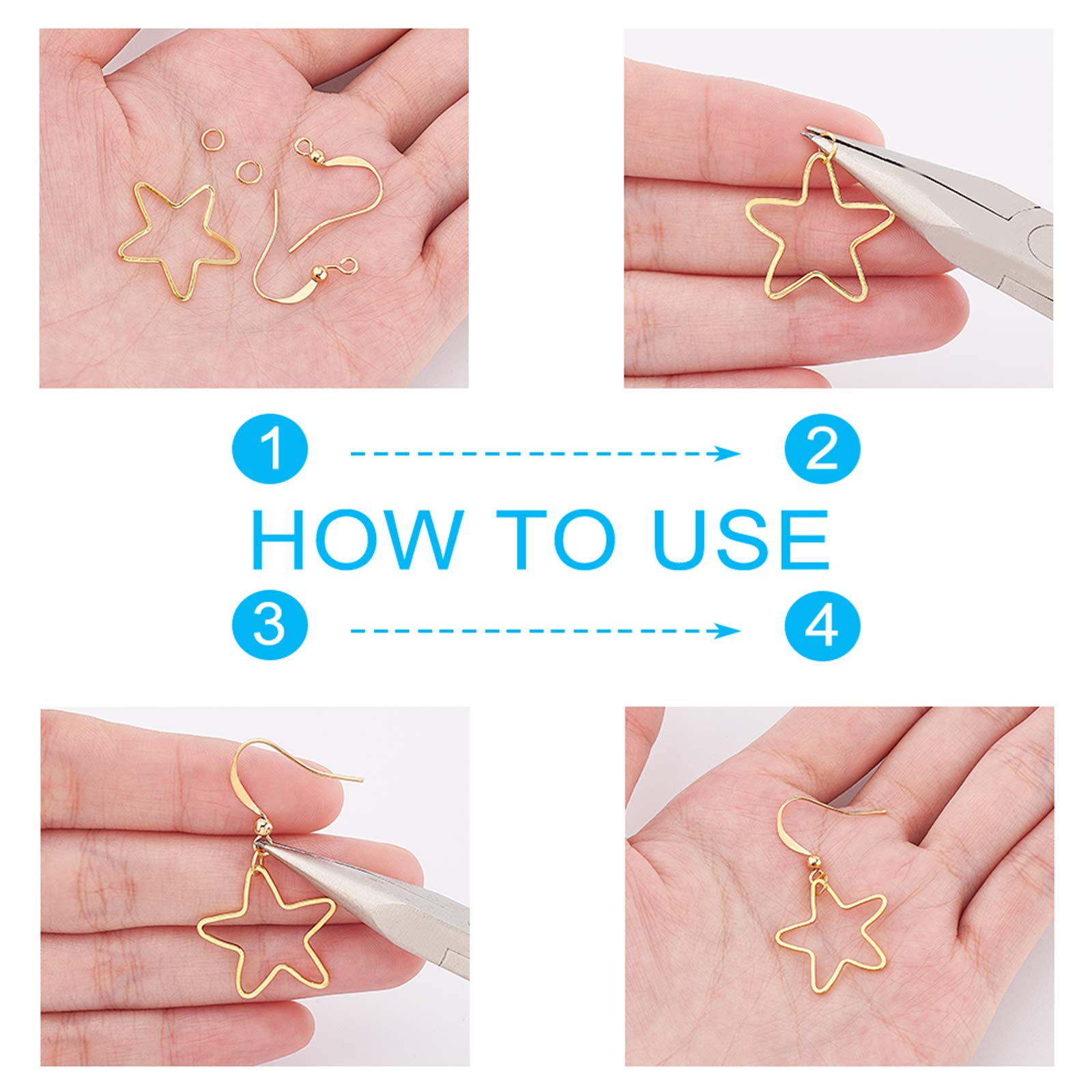 1

2

HOW TO USE

3

4