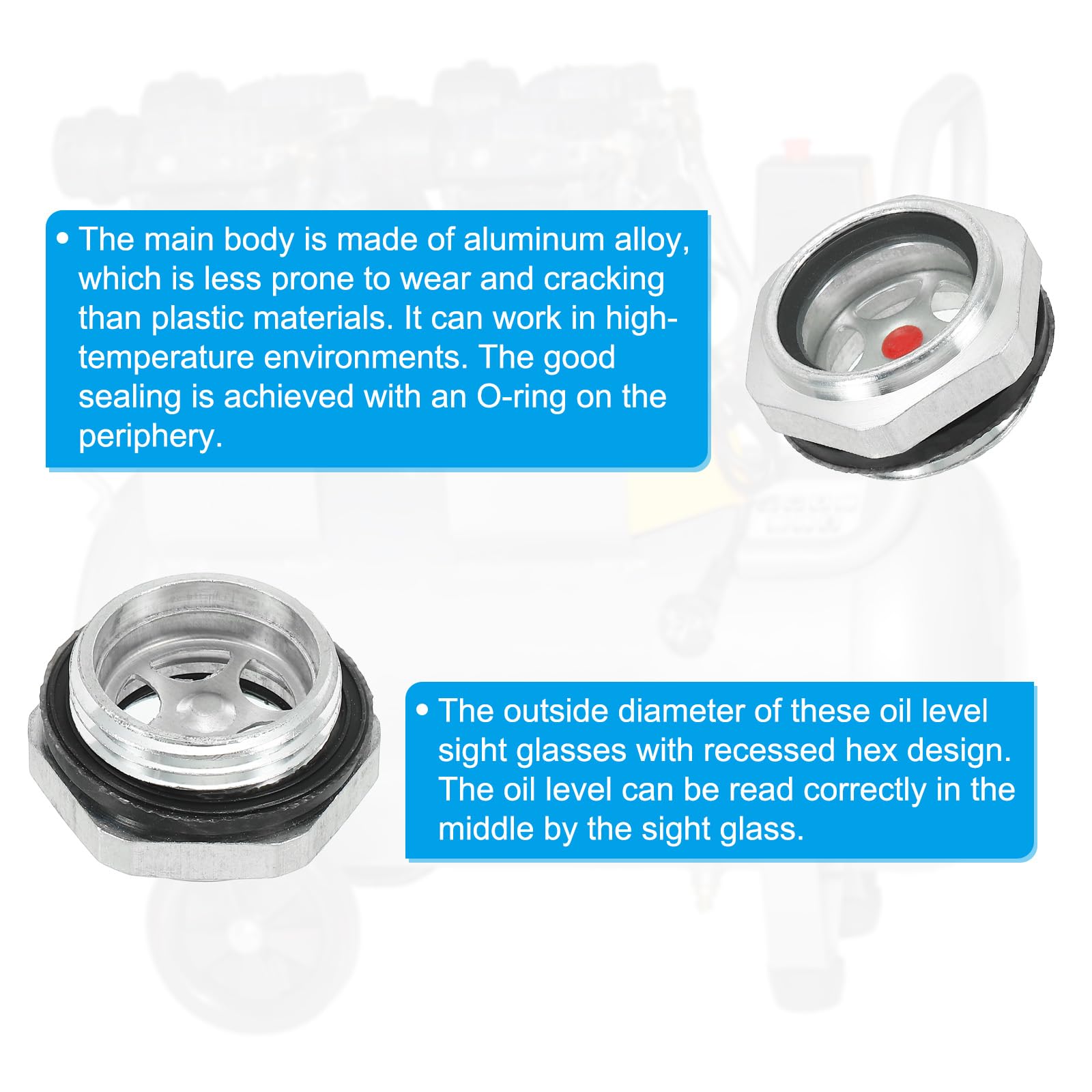 • The main body is made of aluminum alloy, which is less prone to wear and cracking than plastic materials. It can work in high-temperature environments. The good sealing is achieved with an O-ring on the periphery.

• The outside diameter of these oil level sight glasses with recessed hex design. The oil level can be read correctly in the middle by the sight glass.