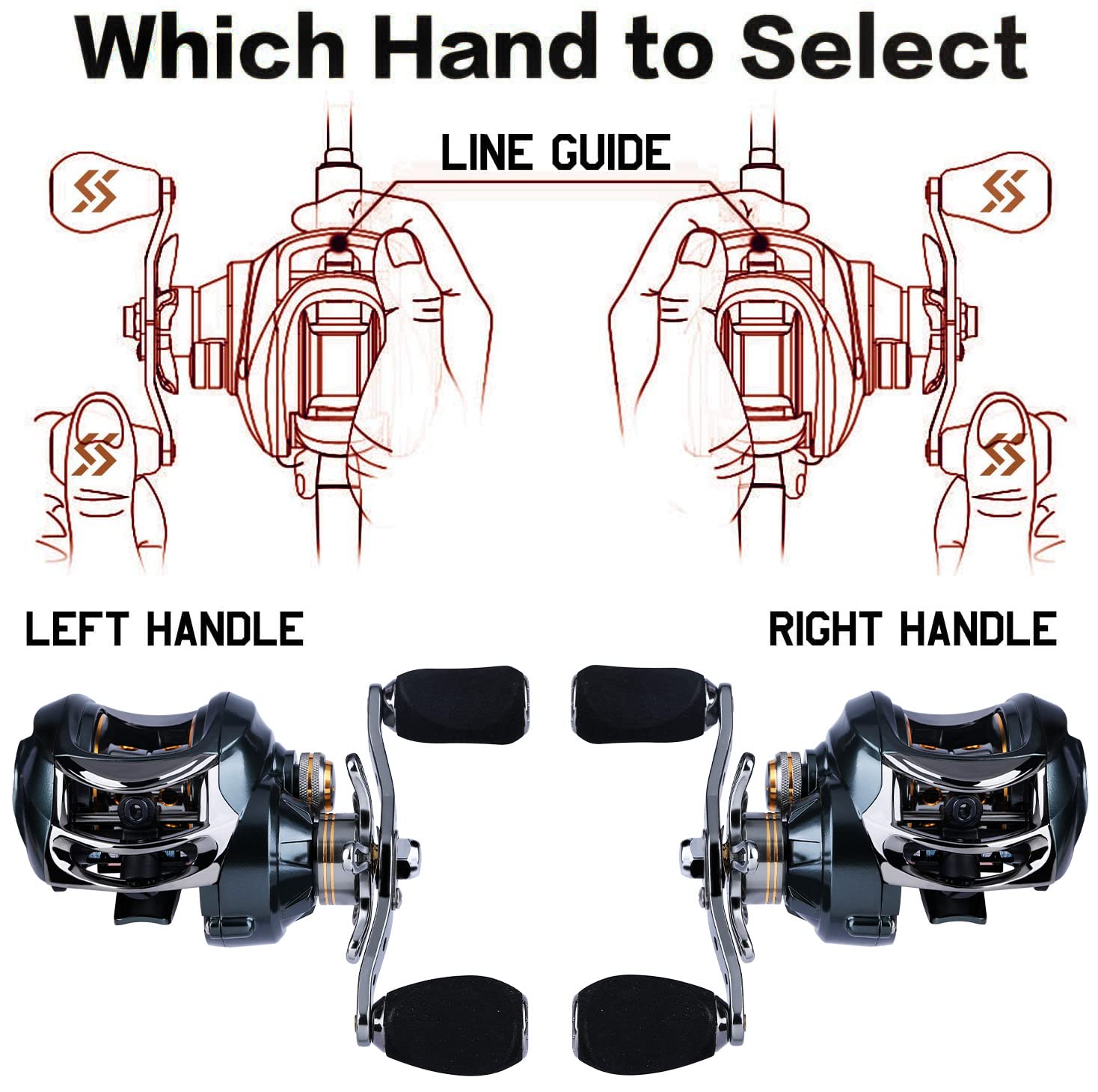 Which Hand to Select

LINE GUIDE

LEFT HANDLE

RIGHT HANDLE