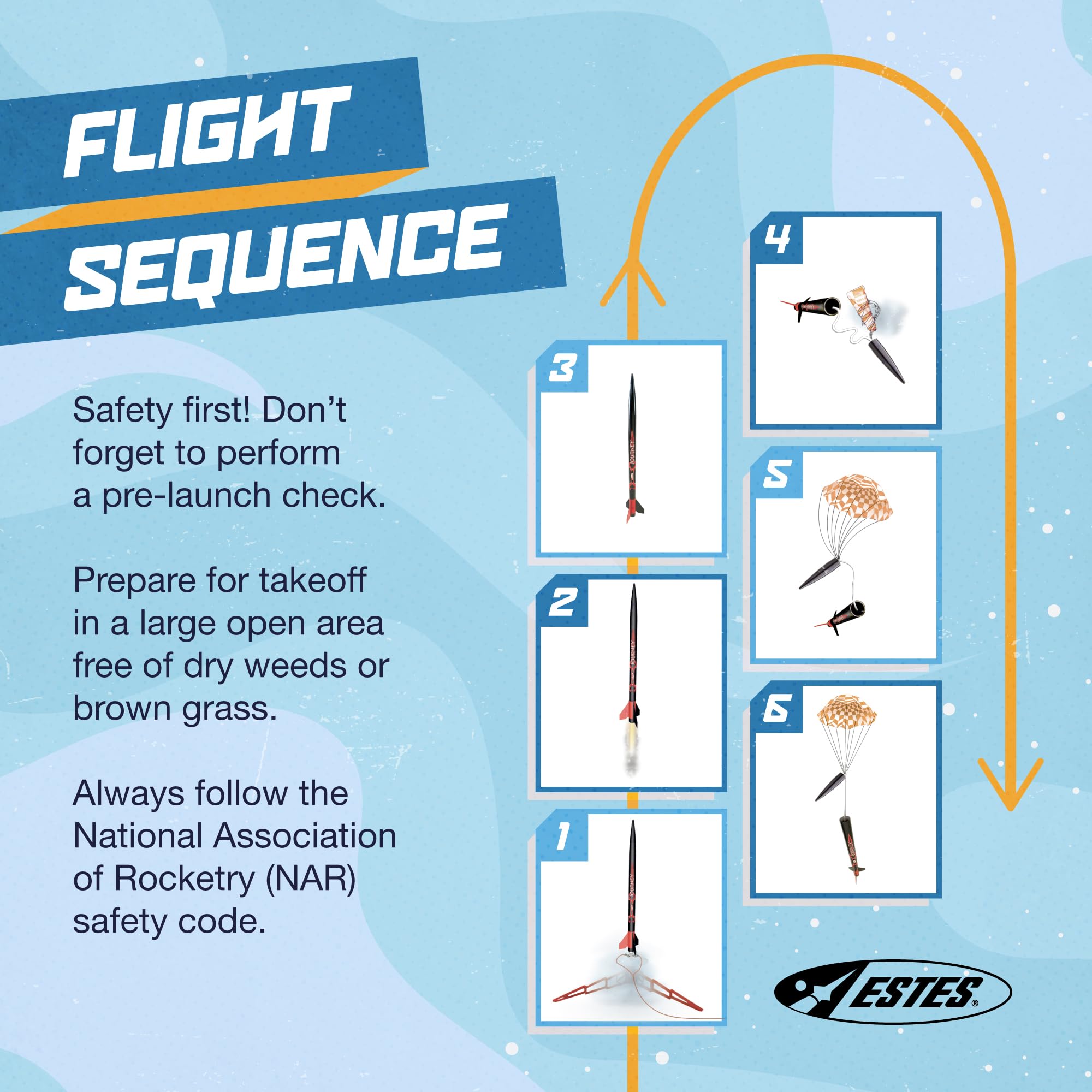 FLIGHT SEQUENCE

Safety first! Don't forget to perform a pre-launch check.

Prepare for takeoff in a large open area free of dry weeds or brown grass.

Always follow the National Association of Rocketry (NAR) safety code.

3

JOURNEY

2

JOURNEY

1

JOURNEY

4

5

6

ESTES®