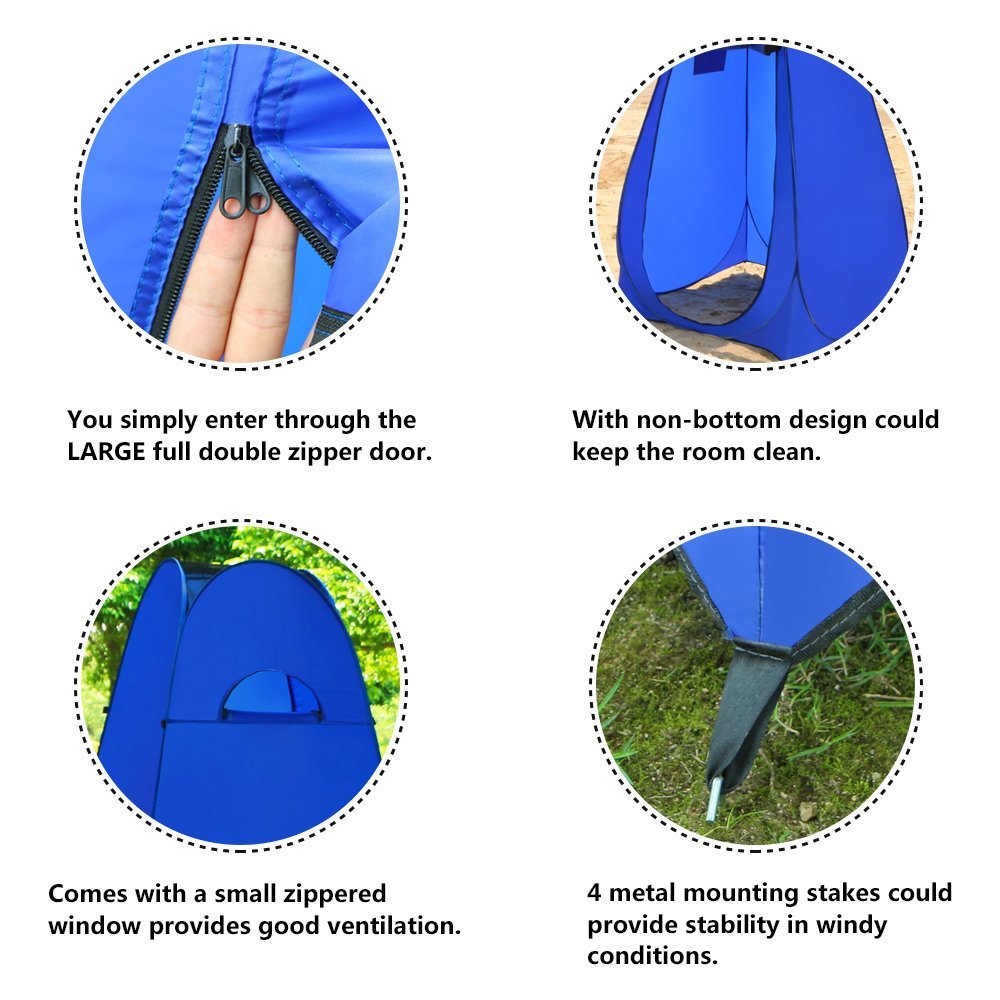 You simply enter through the LARGE full double zipper door.

With non-bottom design could keep the room clean.

Comes with a small zippered window provides good ventilation.

4 metal mounting stakes could provide stability in windy conditions.