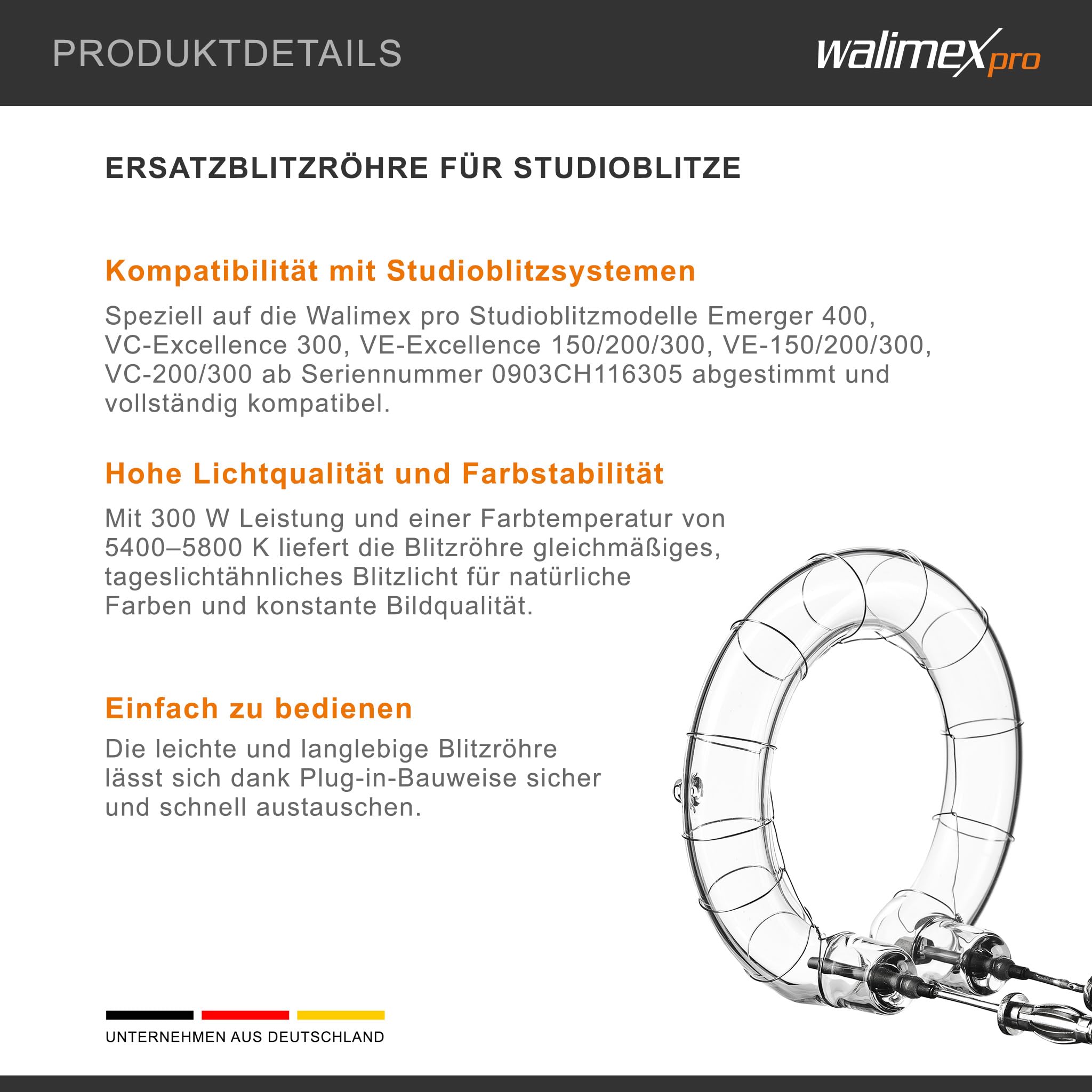 PRODUKTDETAILS

walimex pro

ERSATZBLITZRÖHRE FÜR STUDIOBLITZE

Kompatibilität mit Studioblitzsystemen

Speziell auf die Walimex pro Studioblitzmodelle Emerger 400, VC-Excellence 300, VE-Excellence 150/200/300, VE-150/200/300, VC-200/300 ab Seriennummer 0903CH116305 abgestimmt und vollständig kompatibel.

Hohe Lichtqualität und Farbstabilität

Mit 300 W Leistung und einer Farbtemperatur von 5400–5800 K liefert die Blitzröhre gleichmäßiges, tageslichtähnliches Blitzlicht für natürliche Farben und konstante Bildqualität.

Einfach zu bedienen

Die leichte und langlebige Blitzröhre lässt sich dank Plug-in-Bauweise sicher und schnell austauschen.

UNTERNEHMEN AUS DEUTSCHLAND