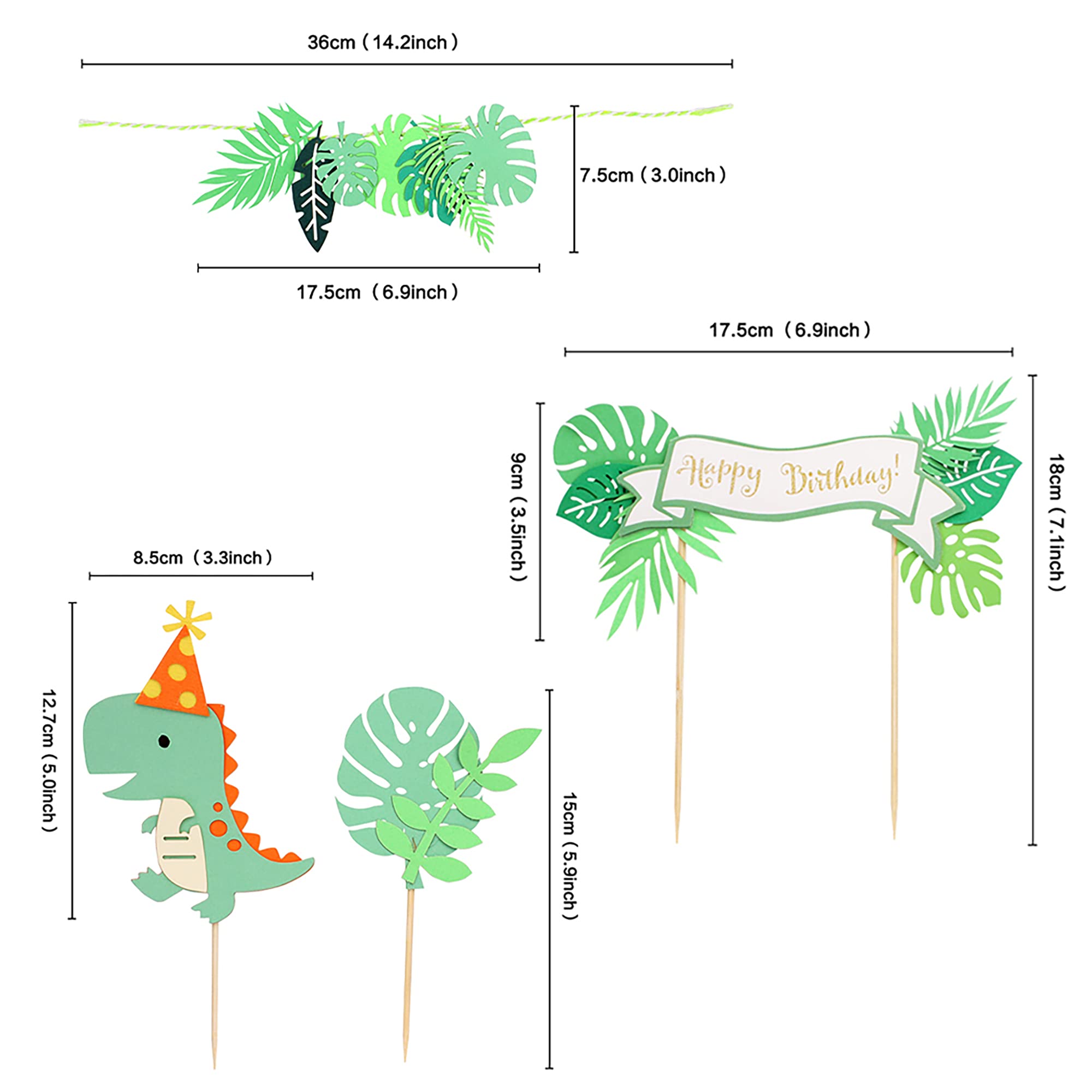 36cm（14.2inch）

7.5cm（3.0inch）

17.5cm（6.9inch）

17.5cm（6.9inch）

9cm（3.5inch）

Happy Birthday!

18cm（7.1inch）

8.5cm（3.3inch）

12.7cm（5.0inch）

15cm（5.9inch）