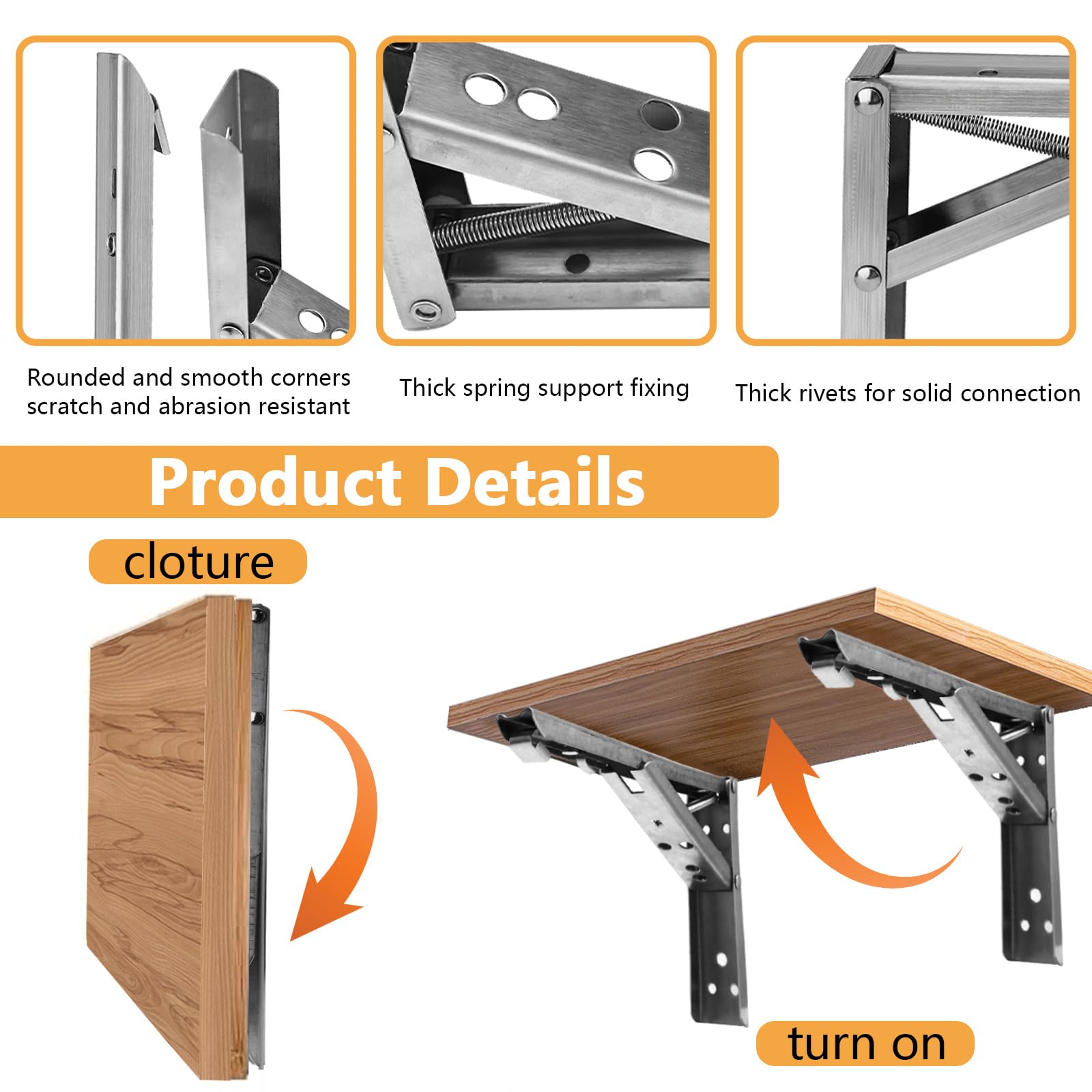 Rounded and smooth corners scratch and abrasion resistant

Thick spring support fixing

Thick rivets for solid connection

Product Details

cloture

turn on