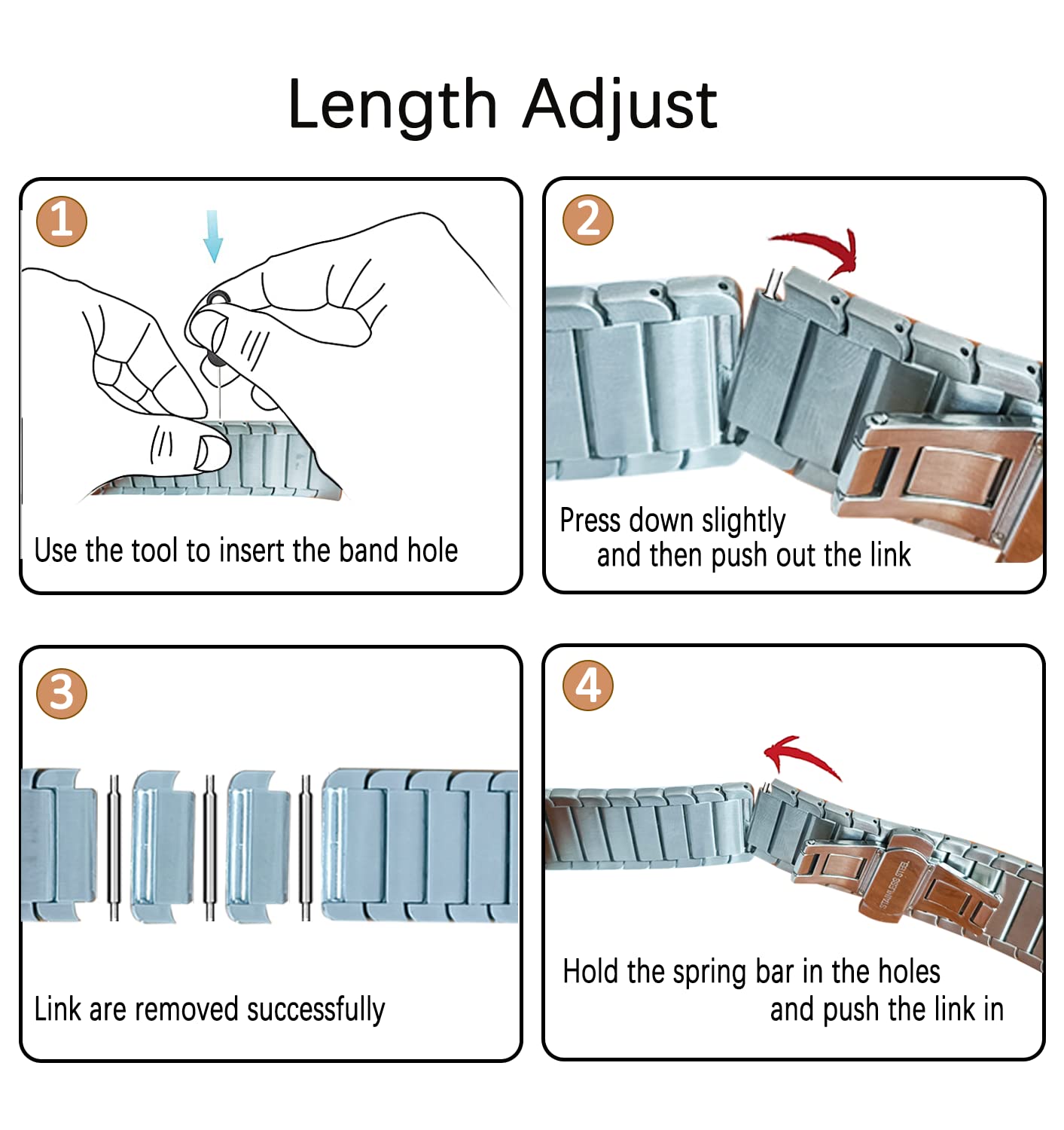 Length Adjust

1

Use the tool to insert the band hole

2

Press down slightly
and then push out the link

3

Link are removed successfully

4

STAINLESS STEEL

Hold the spring bar in the holes
and push the link in