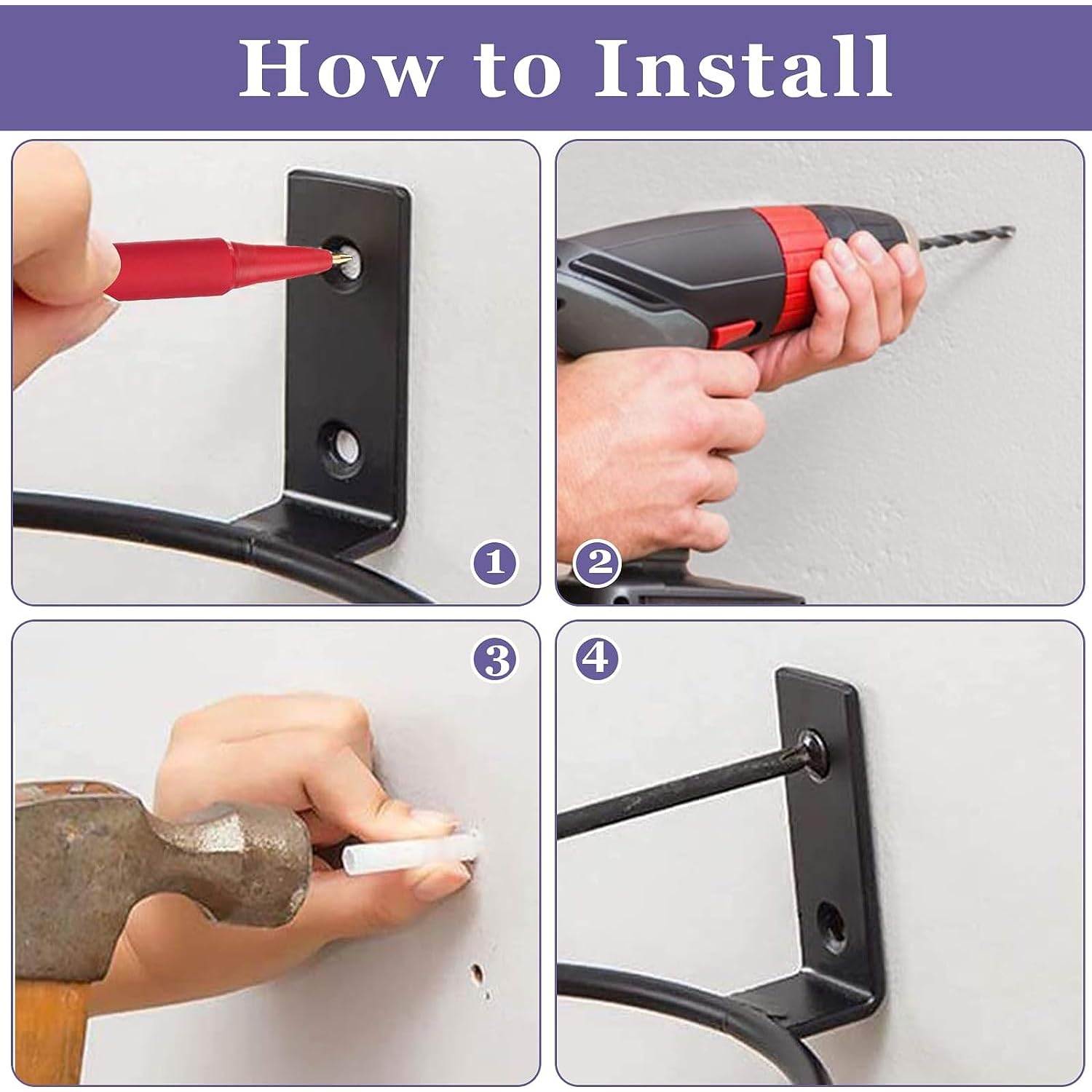 How to Install

1

2

3

4