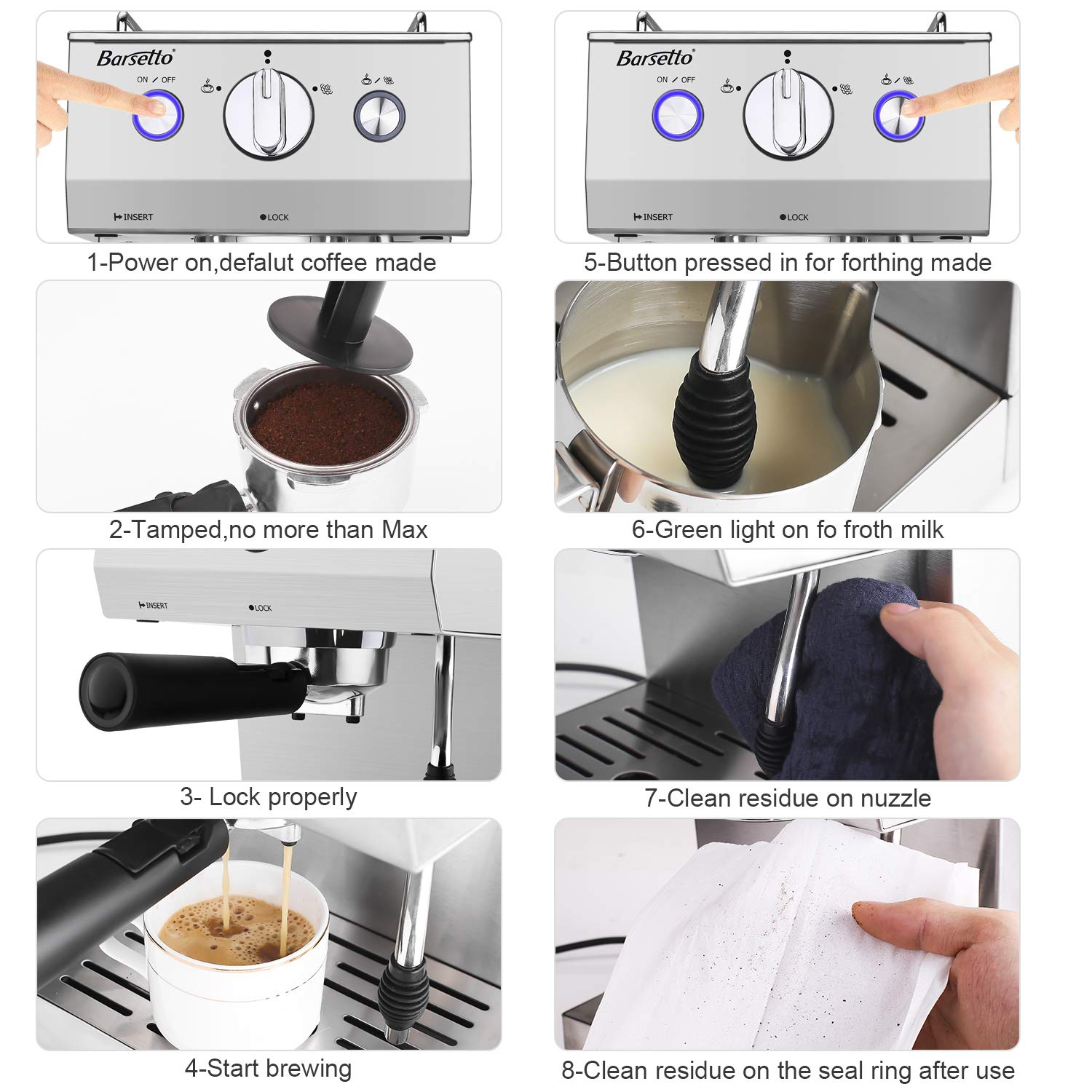 Barsetto
ON / OFF
INSERT
LOCK

1-Power on,defalut coffee made

2-Tamped,no more than Max

INSERT
LOCK

3- Lock properly

4-Start brewing

Barsetto
ON / OFF
INSERT
LOCK

5-Button pressed in for forthing made

6-Green light on fo froth milk

7-Clean residue on nuzzle

8-Clean residue on the seal ring after use