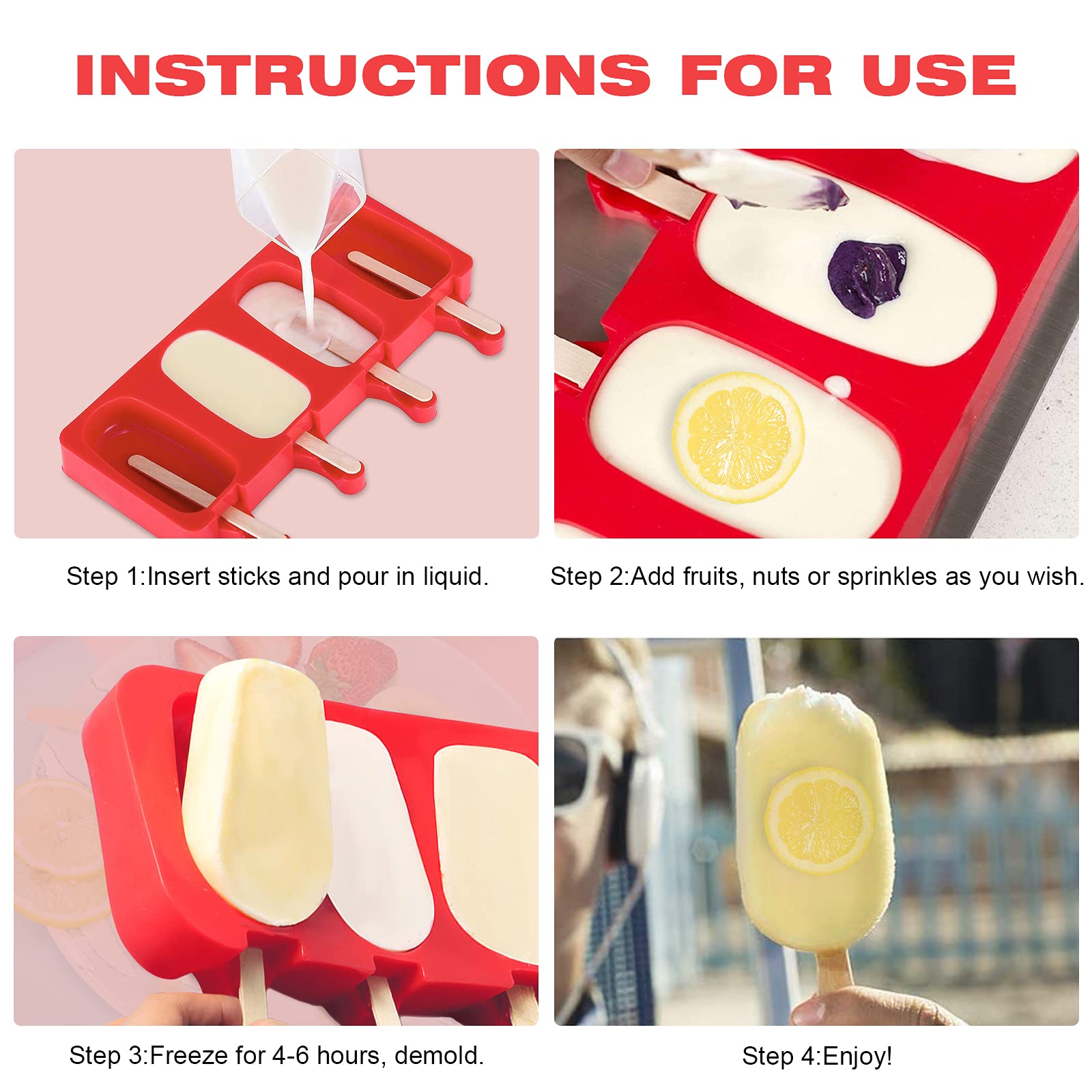 INSTRUCTIONS FOR USE

Step 1:Insert sticks and pour in liquid.

Step 2:Add fruits, nuts or sprinkles as you wish.

Step 3:Freeze for 4-6 hours, demold.

Step 4:Enjoy!