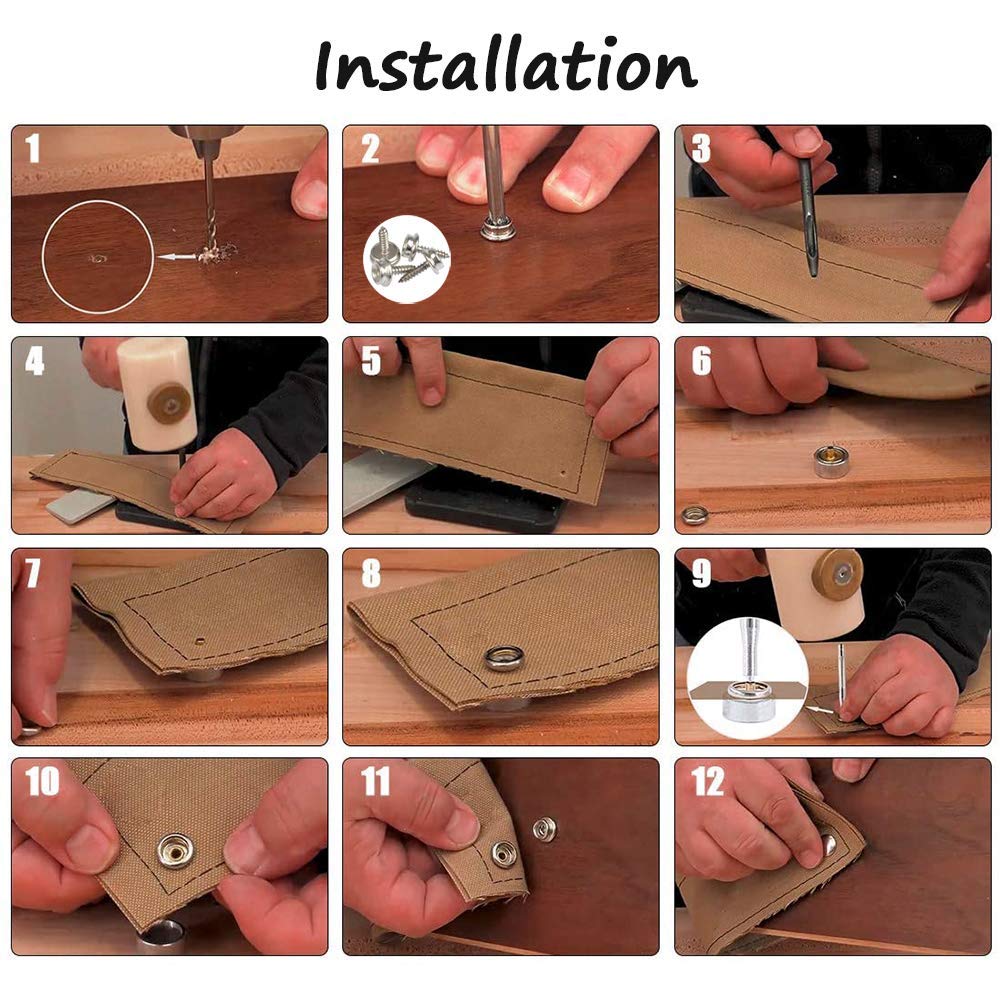 Installation

1

2

3

4

5

6

7

8

9

10

11

12