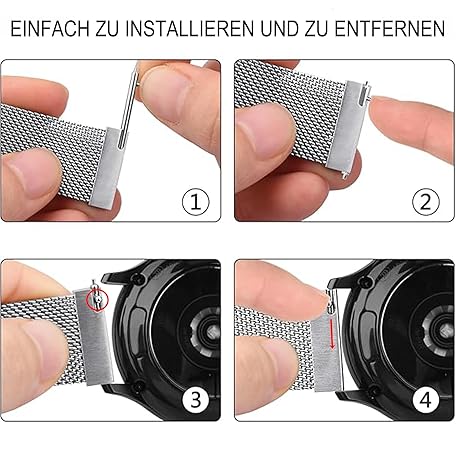 EINFACH ZU INSTALLIEREN UND ZU ENTFERNEN

1

2

3

4