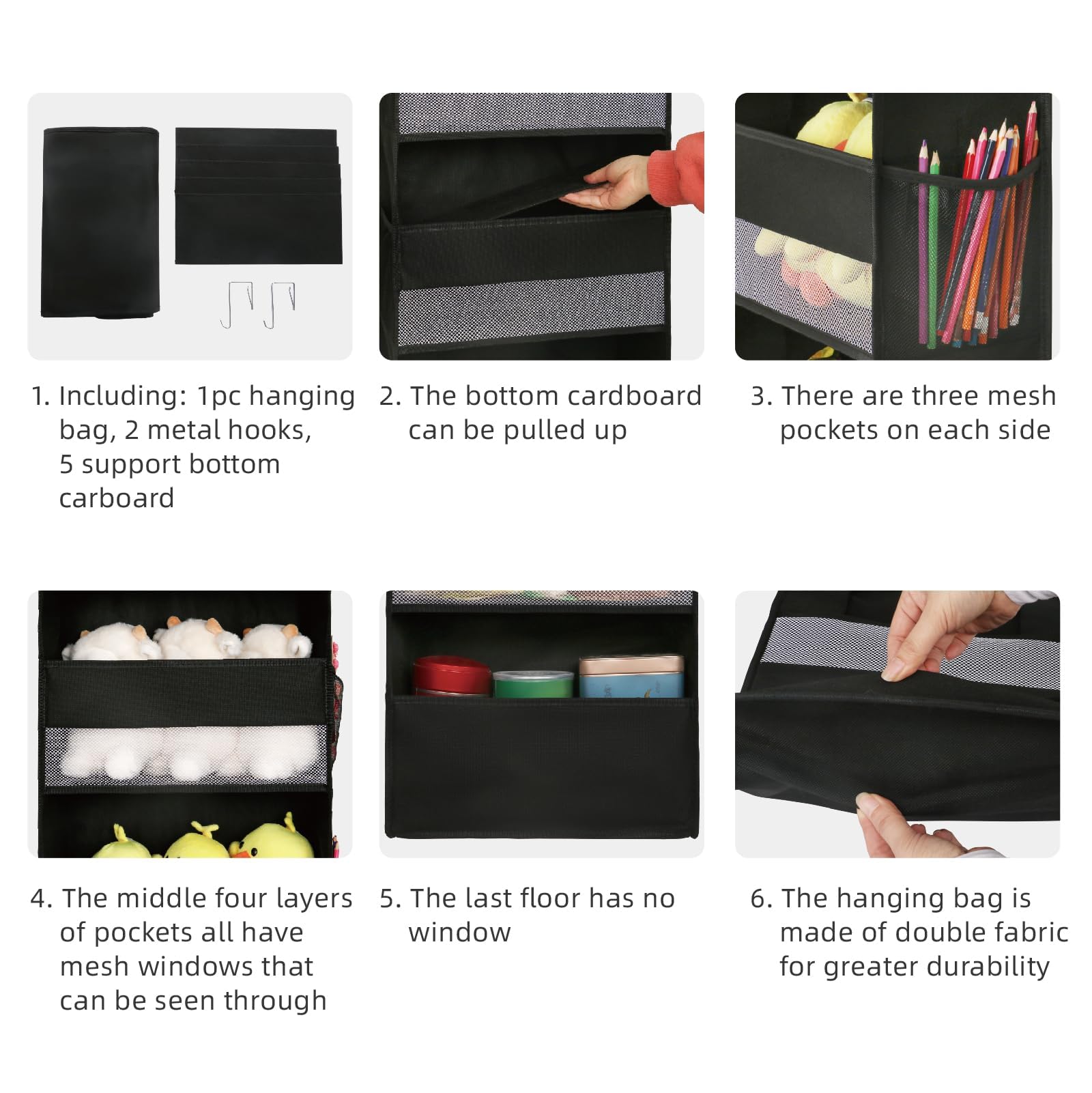 1. Including: 1pc hanging bag, 2 metal hooks, 5 support bottom carboard

2. The bottom cardboard can be pulled up

3. There are three mesh pockets on each side

4. The middle four layers of pockets all have mesh windows that can be seen through

5. The last floor has no window

6. The hanging bag is made of double fabric for greater durability