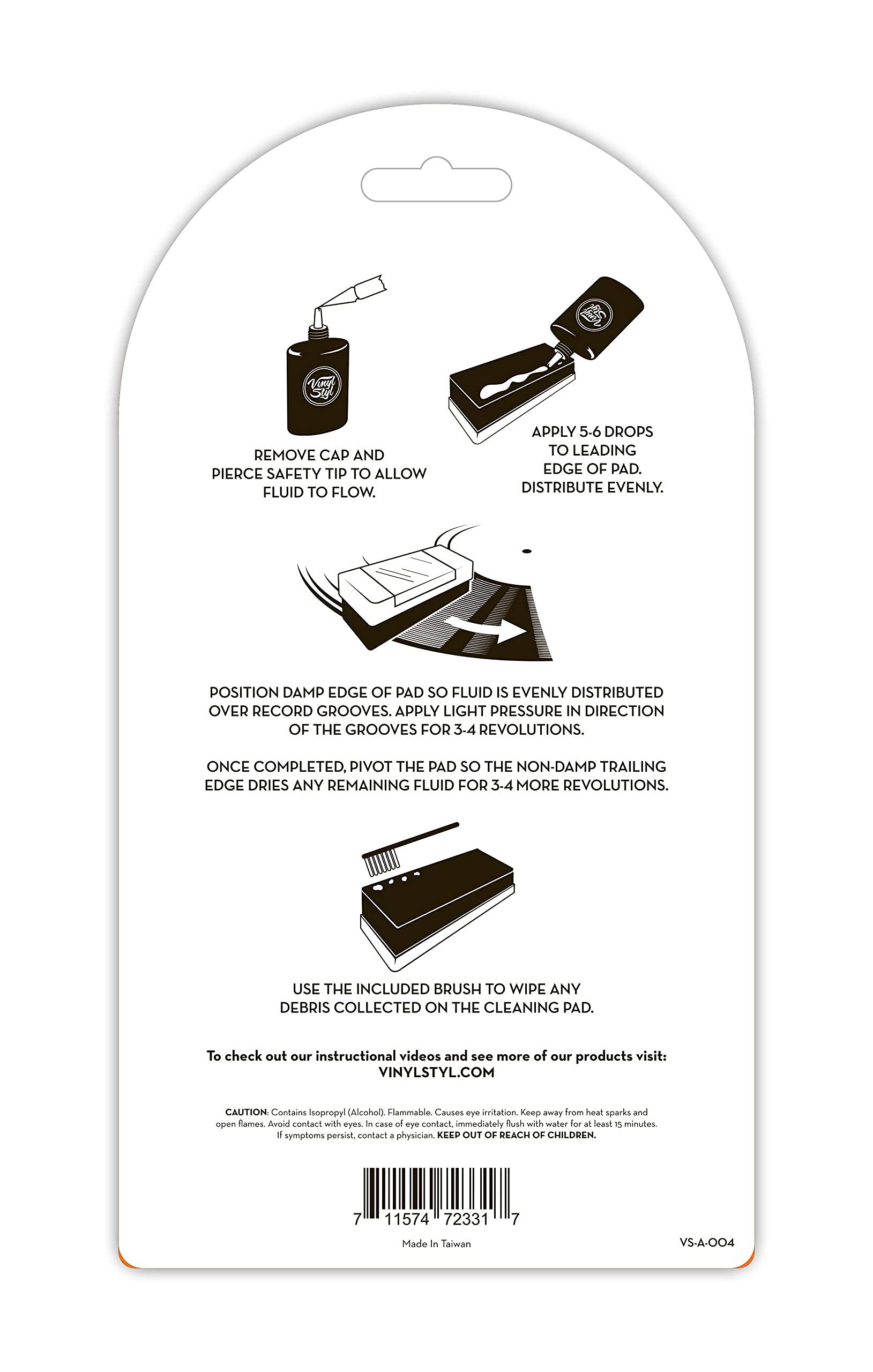 Vinyl Styl

REMOVE CAP AND PIERCE SAFETY TIP TO ALLOW FLUID TO FLOW.

Vinyl Styl

APPLY 5-6 DROPS TO LEADING EDGE OF PAD. DISTRIBUTE EVENLY.

POSITION DAMP EDGE OF PAD SO FLUID IS EVENLY DISTRIBUTED OVER RECORD GROOVES. APPLY LIGHT PRESSURE IN DIRECTION OF THE GROOVES FOR 3-4 REVOLUTIONS.

ONCE COMPLETED, PIVOT THE PAD SO THE NON-DAMP TRAILING EDGE DRIES ANY REMAINING FLUID FOR 3-4 MORE REVOLUTIONS.

USE THE INCLUDED BRUSH TO WIPE ANY DEBRIS COLLECTED ON THE CLEANING PAD.

To check out our instructional videos and see more of our products visit: VINYLSTYL.COM

CAUTION: Contains Isopropyl (Alcohol). Flammable. Causes eye irritation. Keep away from heat sparks and open flames. Avoid contact with eyes. In case of eye contact, immediately flush with water for at least 15 minutes. If symptoms persist, contact a physician. KEEP OUT OF REACH OF CHILDREN.

7 11574 72331 7

Made In Taiwan

VS-A-004