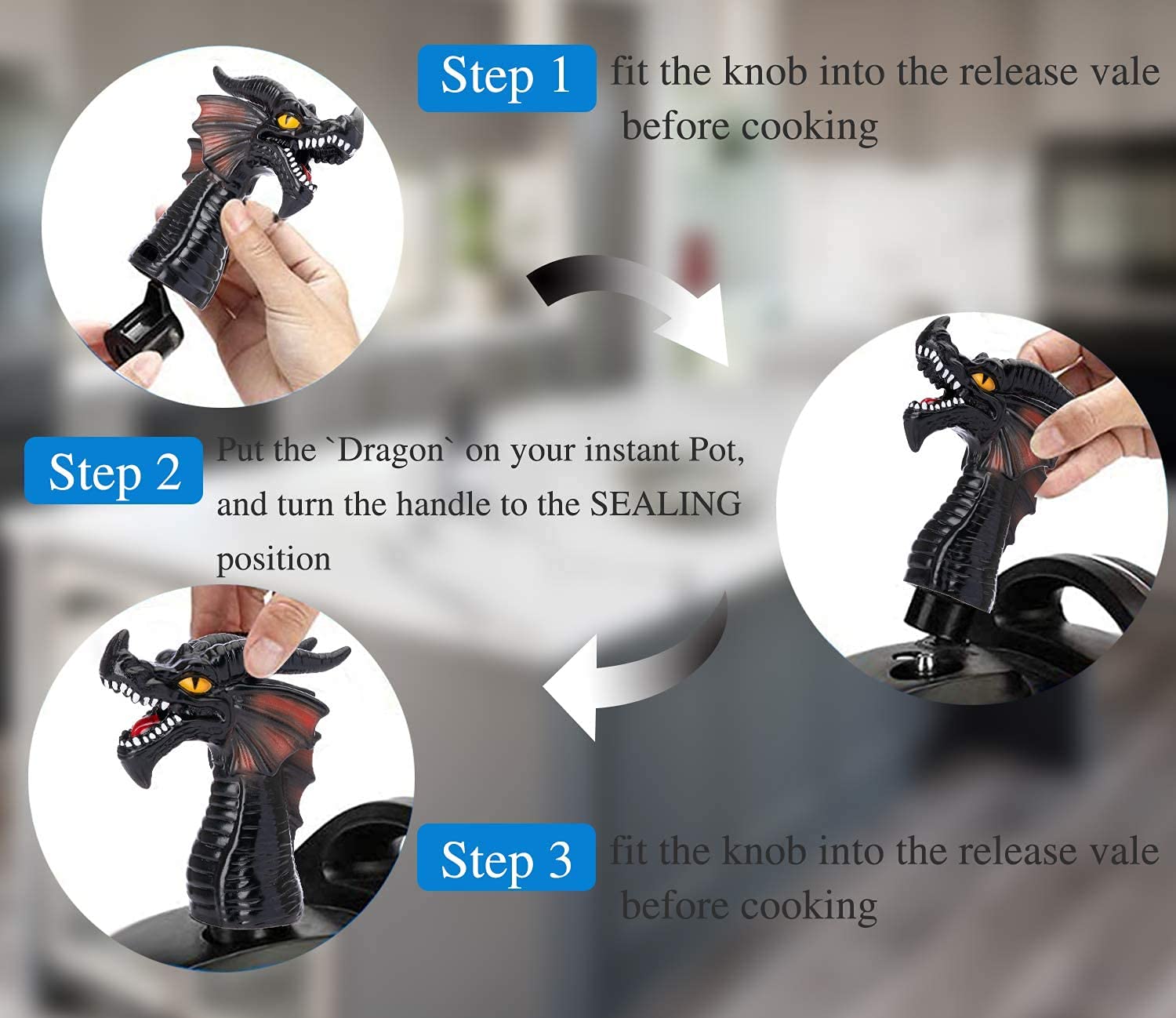 Step 1 fit the knob into the release vale before cooking

Step 2 Put the `Dragon` on your instant Pot, and turn the handle to the SEALING position

Step 3 fit the knob into the release vale before cooking