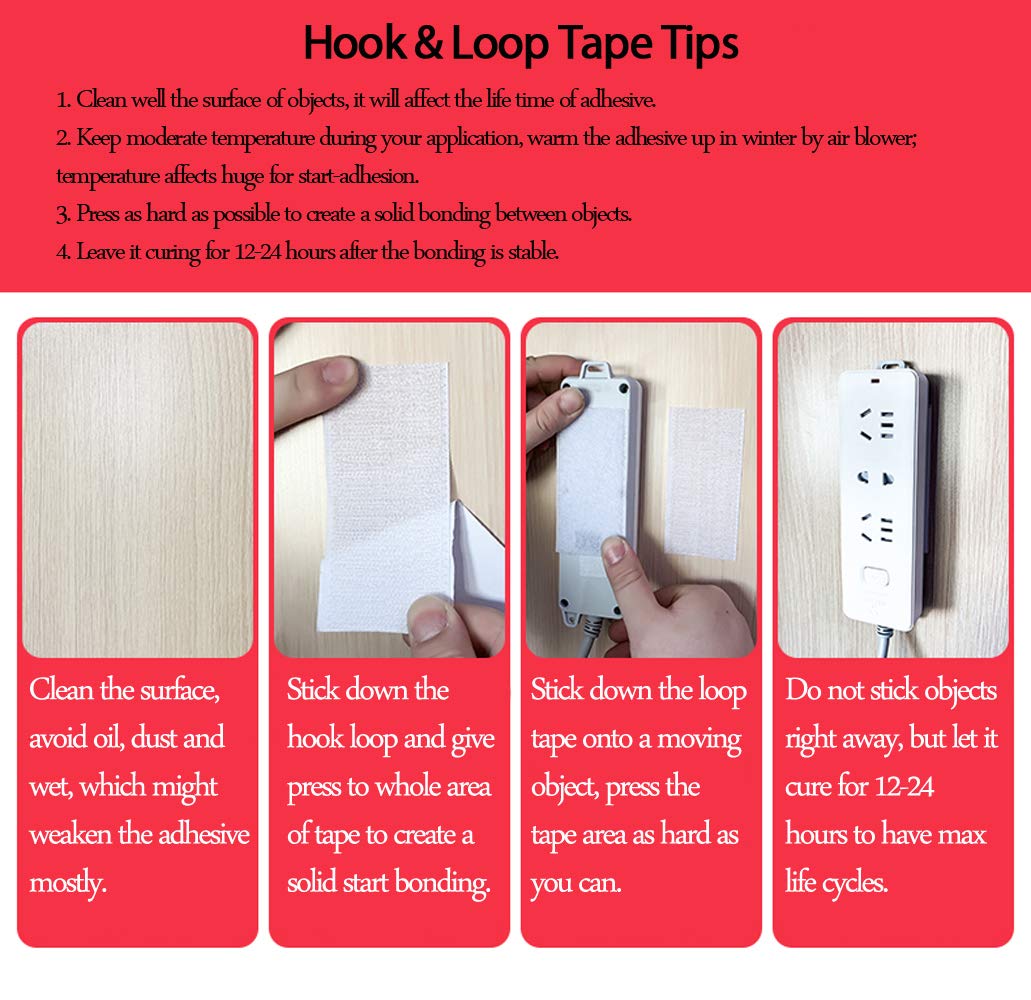 Hook & Loop Tape Tips

1. Clean well the surface of objects, it will affect the life time of adhesive.

2. Keep moderate temperature during your application, warm the adhesive up in winter by air blower; temperature affects huge for start-adhesion.

3. Press as hard as possible to create a solid bonding between objects.

4. Leave it curing for 12-24 hours after the bonding is stable.

Clean the surface, avoid oil, dust and wet, which might weaken the adhesive mostly.

Stick down the hook loop and give press to whole area of tape to create a solid start bonding.

Stick down the loop tape onto a moving object, press the tape area as hard as you can.

Do not stick objects right away, but let it cure for 12-24 hours to have max life cycles.