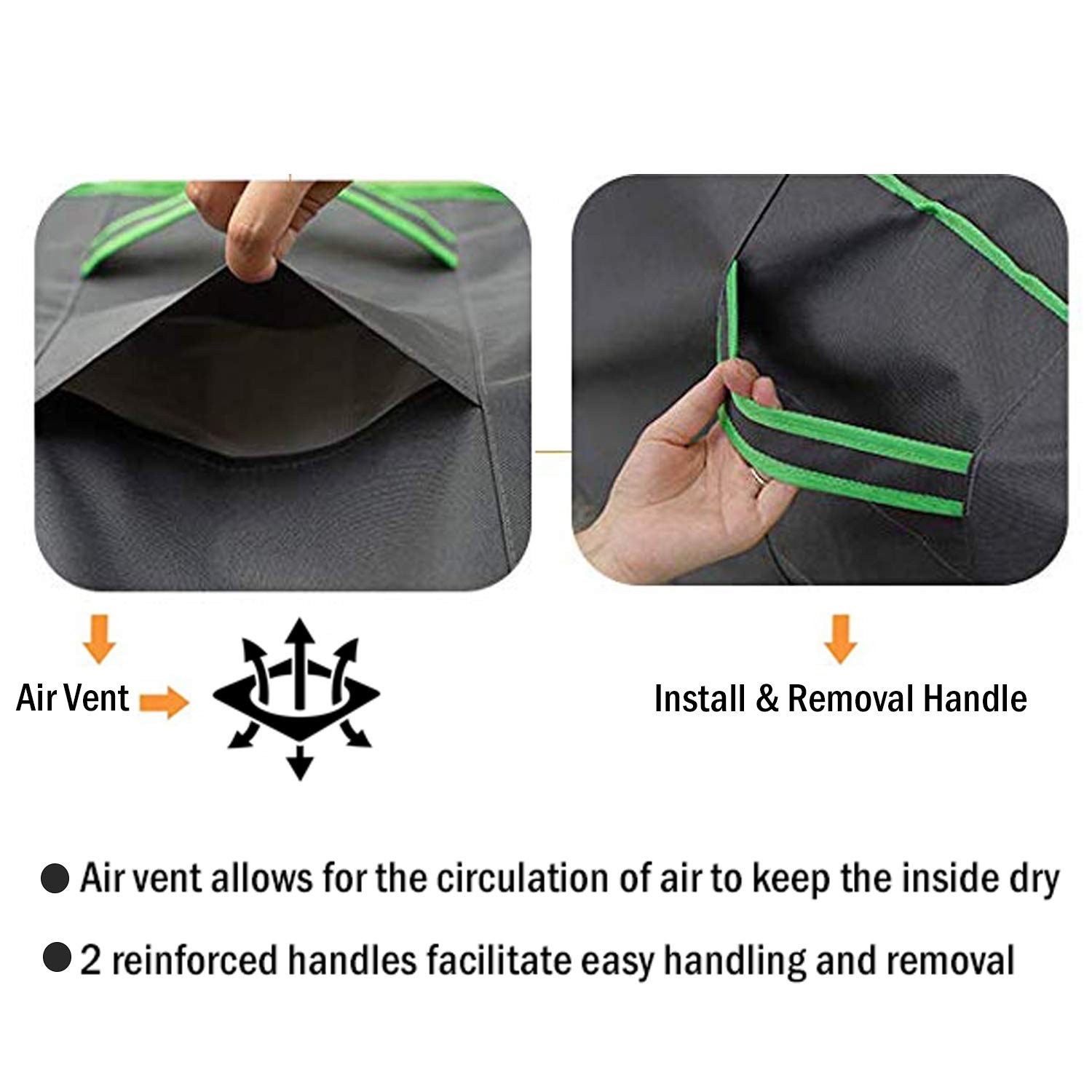 Air Vent

Install & Removal Handle

● Air vent allows for the circulation of air to keep the inside dry

● 2 reinforced handles facilitate easy handling and removal