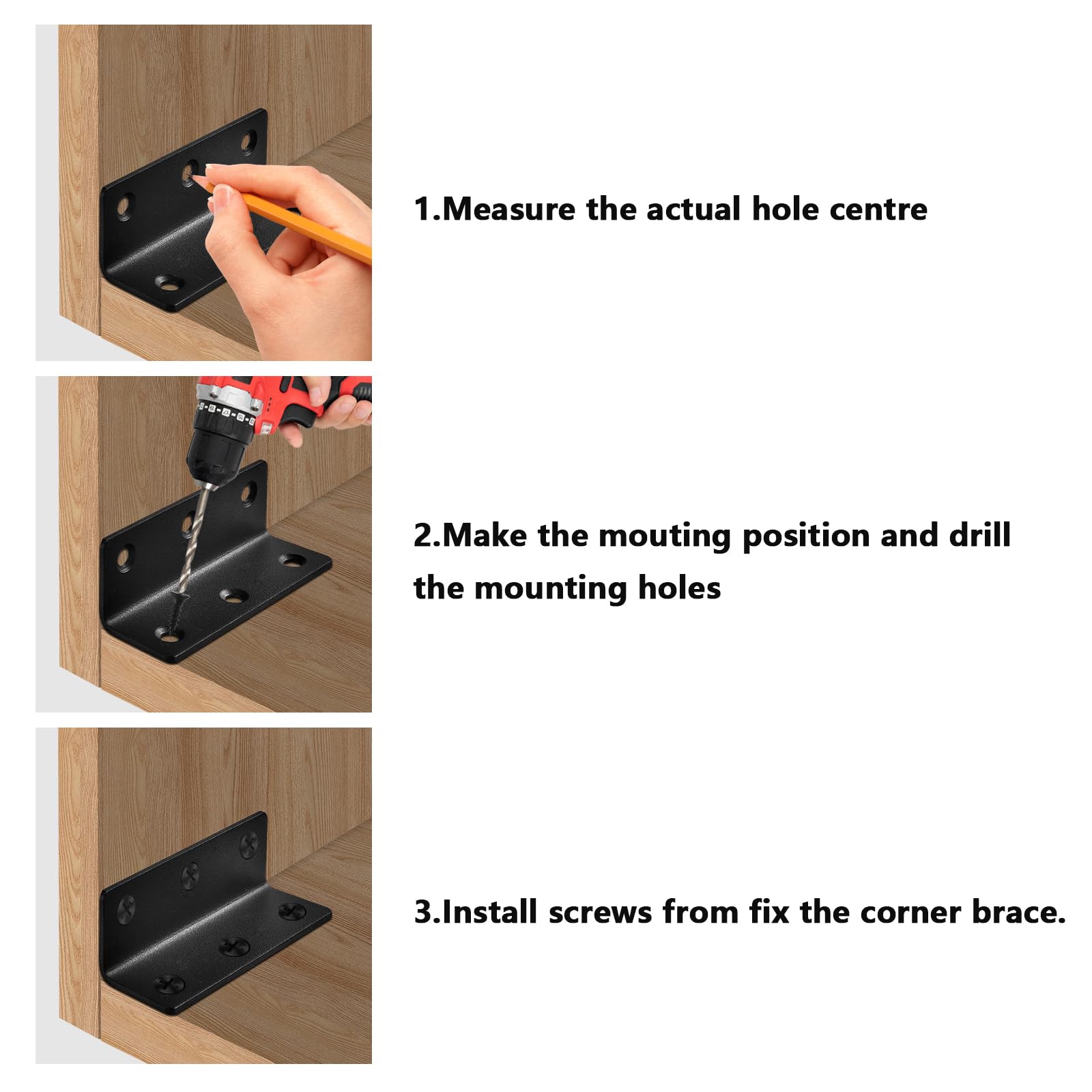 1.Measure the actual hole centre

2.Make the mouting position and drill the mounting holes

3.Install screws from fix the corner brace.