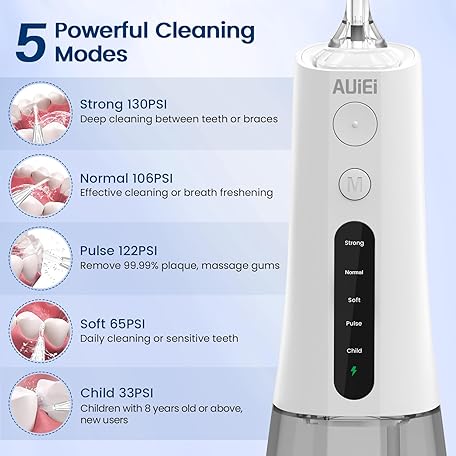 5 Powerful Cleaning Modes

Strong 130PSI
Deep cleaning between teeth or braces

Normal 106PSI
Effective cleaning or breath freshening

Pulse 122PSI
Remove 99.99% plaque, massage gums

Soft 65PSI
Daily cleaning or sensitive teeth

Child 33PSI
Children with 8 years old or above, new users

AUiEi

M

Strong
Normal
Soft
Pulse
Child