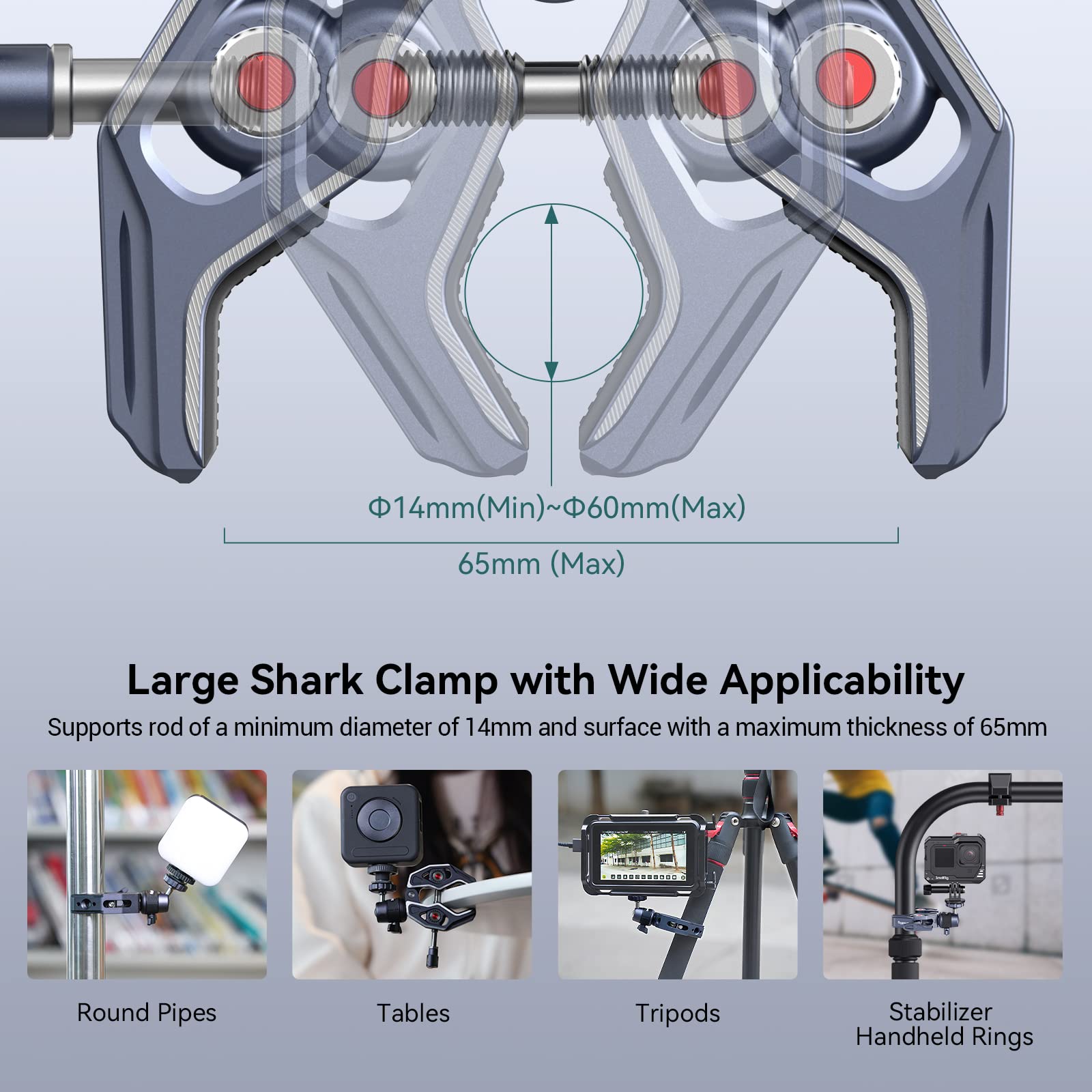 Φ14mm(Min)~Φ60mm(Max)

65mm (Max)

Large Shark Clamp with Wide Applicability

Supports rod of a minimum diameter of 14mm and surface with a maximum thickness of 65mm

Round Pipes

Tables

Tripods

Stabilizer Handheld Rings