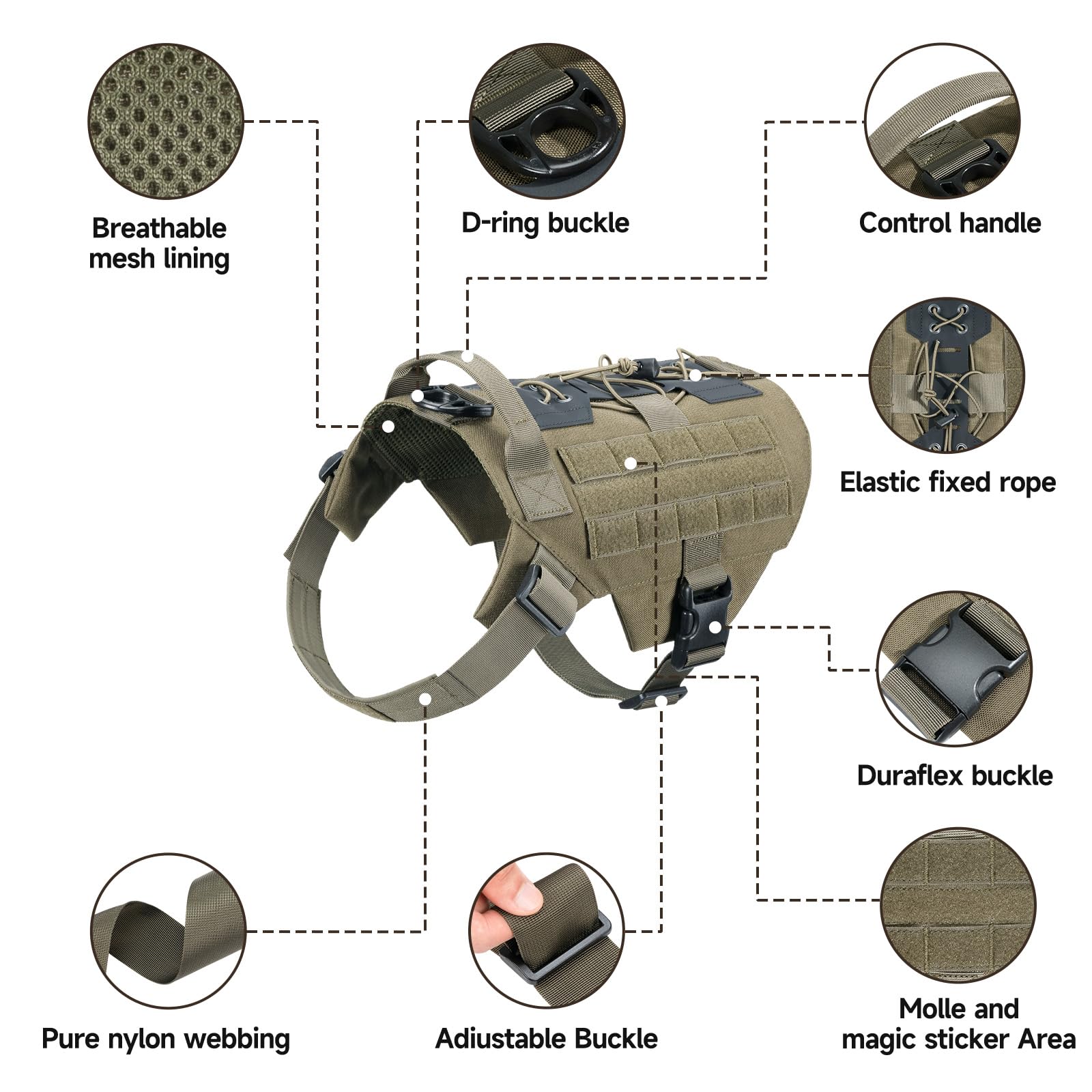 Breathable mesh lining

D-ring buckle

Control handle

Elastic fixed rope

Duraflex buckle

Pure nylon webbing

Adiustable Buckle

Molle and magic sticker Area