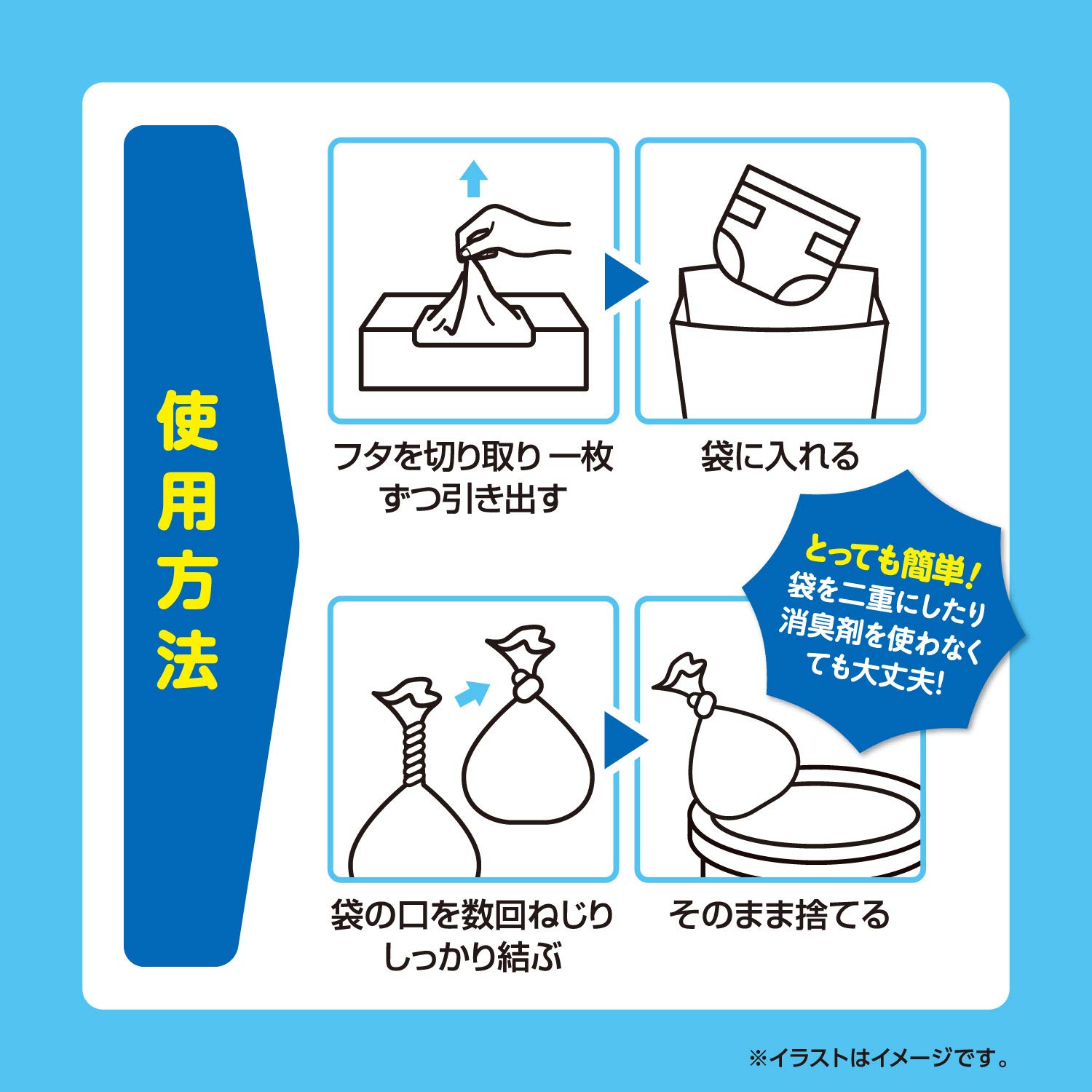 使用方法

フタを切り取り 一枚ずつ引き出す

袋に入れる

とっても簡単! 袋を二重にしたり消臭剤を使わなくても大丈夫!

袋の口を数回ねじりしっかり結ぶ

そのまま捨てる

※イラストはイメージです。