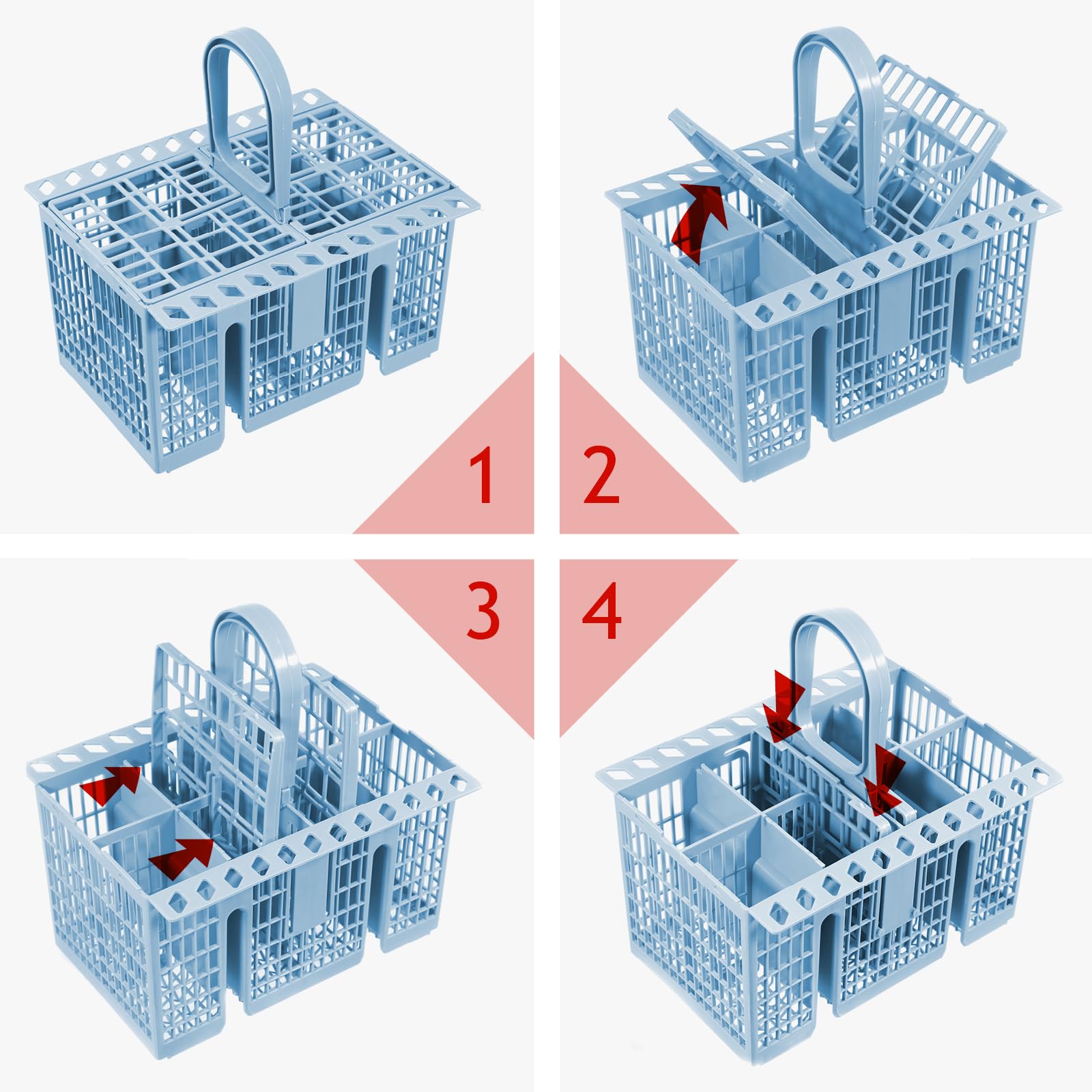 1 2
3 4