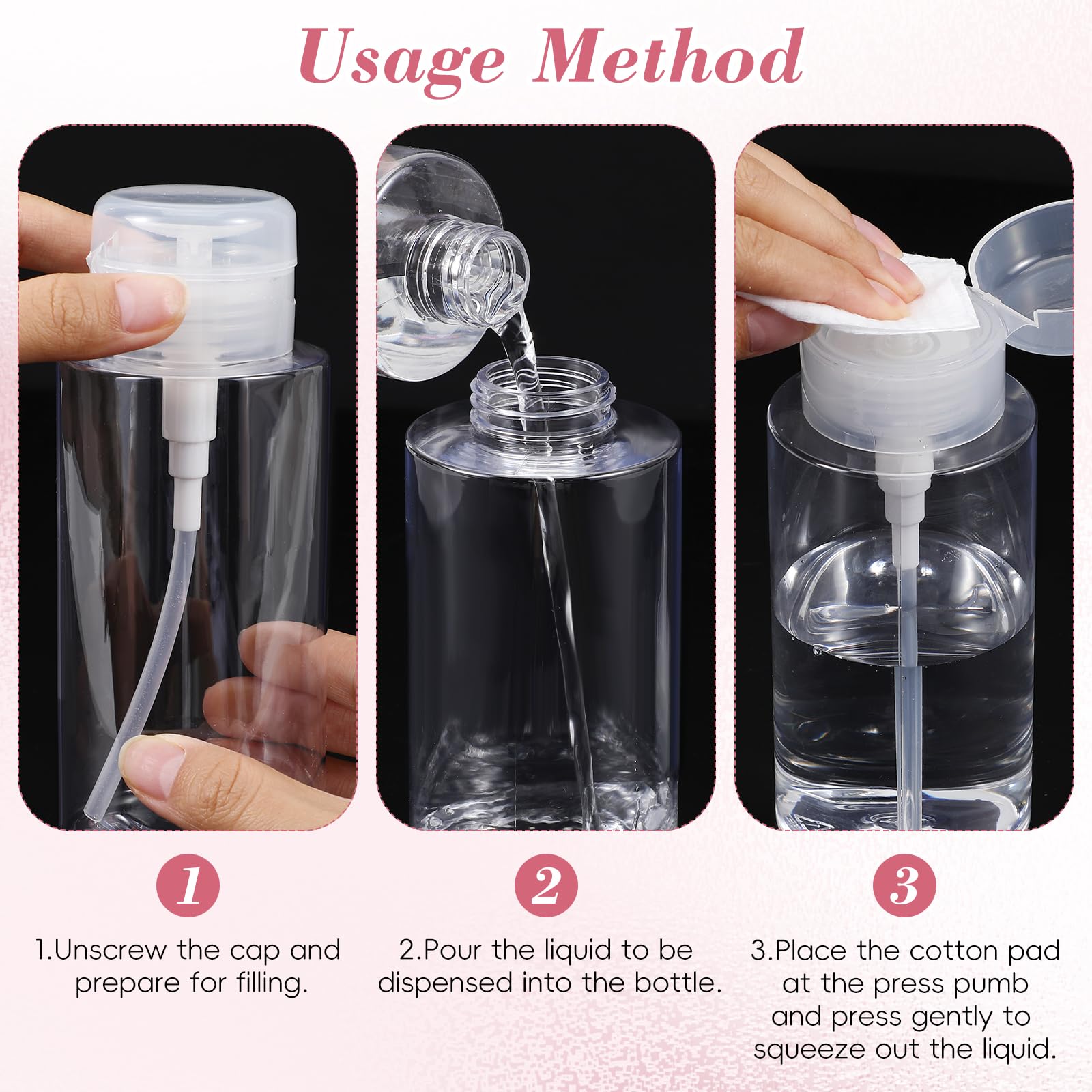 Usage Method

1

1.Unscrew the cap and prepare for filling.

2

2.Pour the liquid to be dispensed into the bottle.

3

3.Place the cotton pad at the press pumb and press gently to squeeze out the liquid.