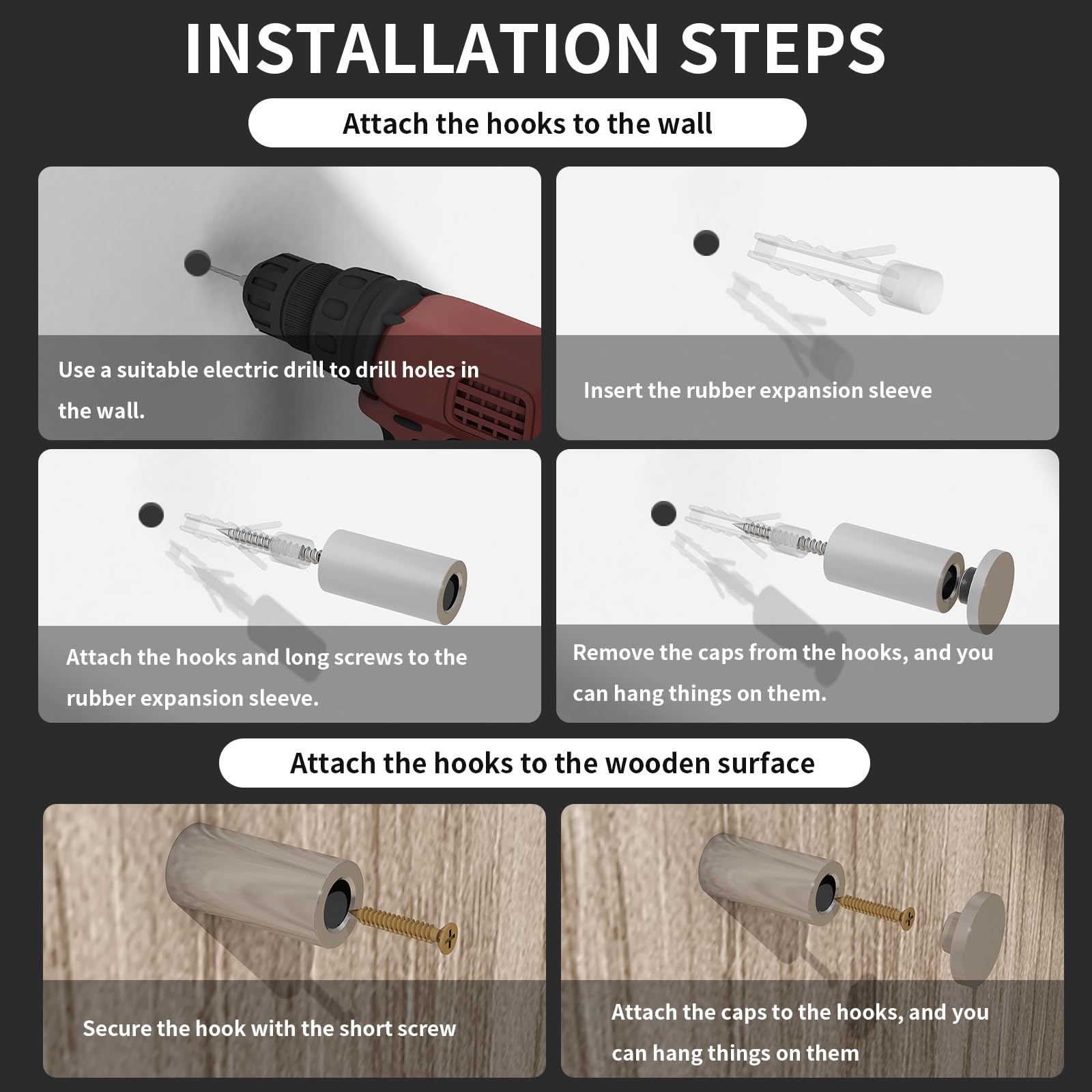 INSTALLATION STEPS

Attach the hooks to the wall

Use a suitable electric drill to drill holes in the wall.

Insert the rubber expansion sleeve

Attach the hooks and long screws to the rubber expansion sleeve.

Remove the caps from the hooks, and you can hang things on them.

Attach the hooks to the wooden surface

Secure the hook with the short screw

Attach the caps to the hooks, and you can hang things on them