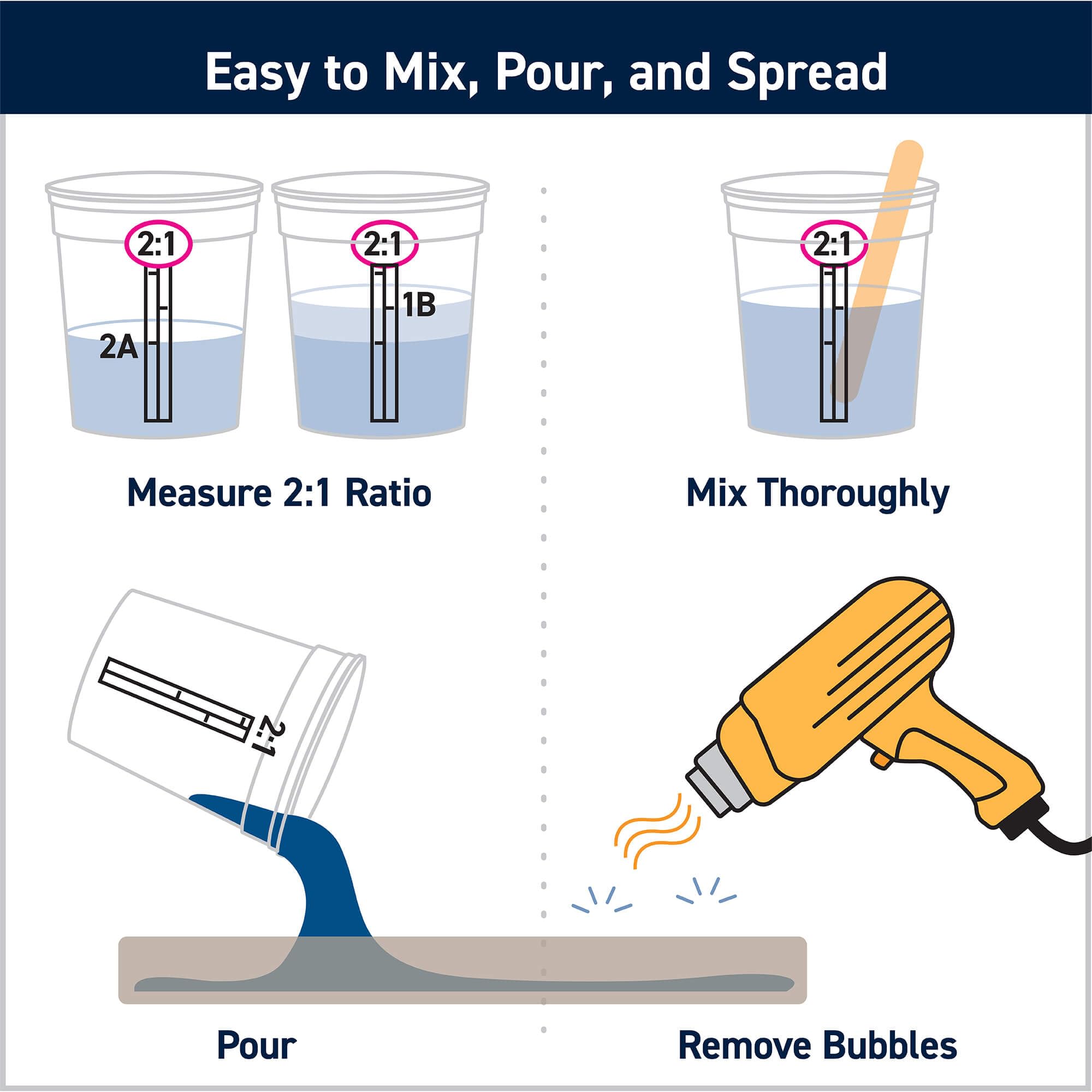 Easy to Mix, Pour, and Spread

2:1

2A

2:1

1B

Measure 2:1 Ratio

2:1

Mix Thoroughly

2:1

Pour

Remove Bubbles