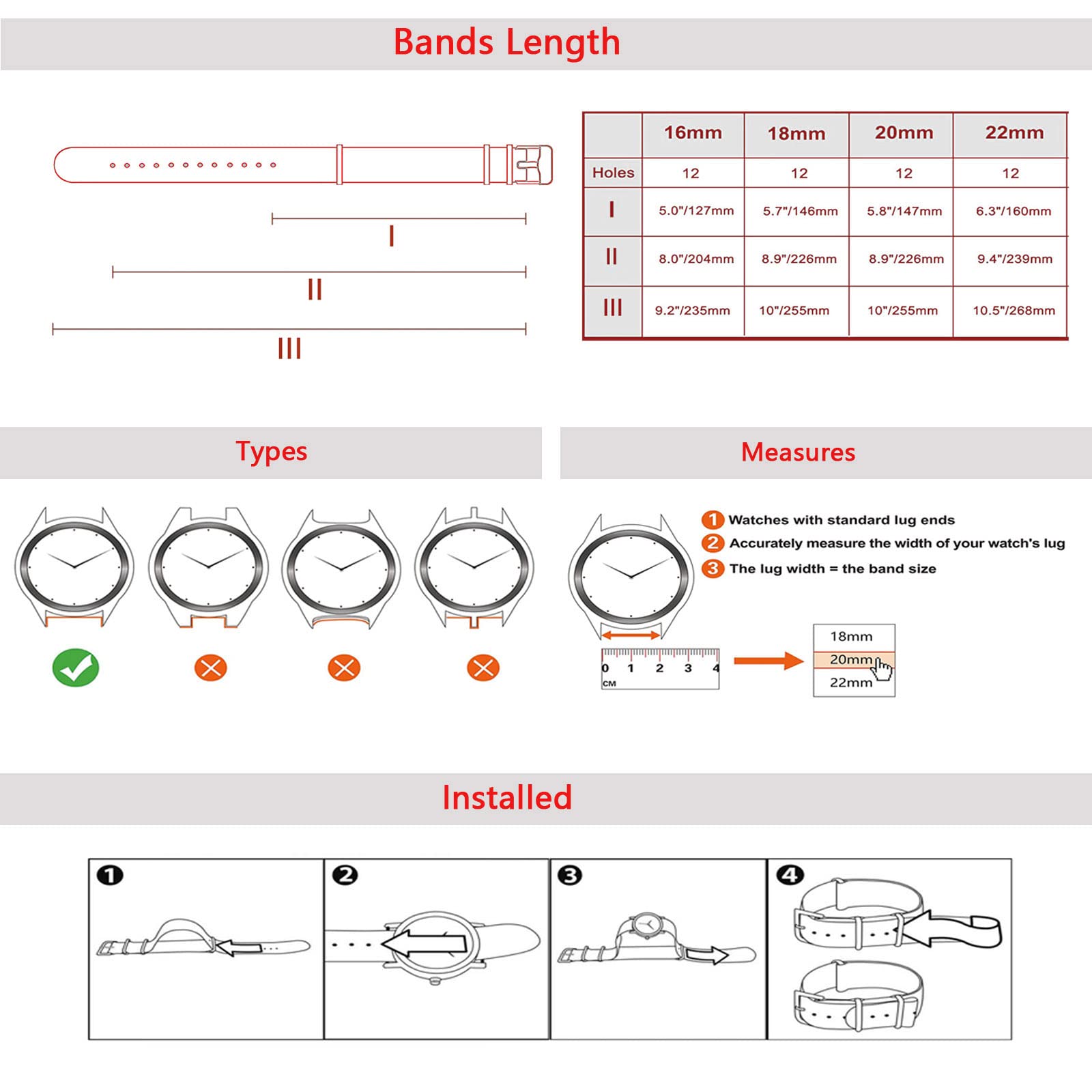 Bands Length

I

II

III

| | 16mm | 18mm | 20mm | 22mm |
|---|---|---|---|---|
| Holes | 12 | 12 | 12 | 12 |
| I | 5.0"/127mm | 5.7"/146mm | 5.8"/147mm | 6.3"/160mm |
| II | 8.0"/204mm | 8.9"/226mm | 8.9"/226mm | 9.4"/239mm |
| III | 9.2"/235mm | 10"/255mm | 10"/255mm | 10.5"/268mm |

Types

Measures

1 Watches with standard lug ends
2 Accurately measure the width of your watch's lug
3 The lug width = the band size

0 1 2 3 4
CM

18mm
20mm
22mm

Installed

1
2
3
4