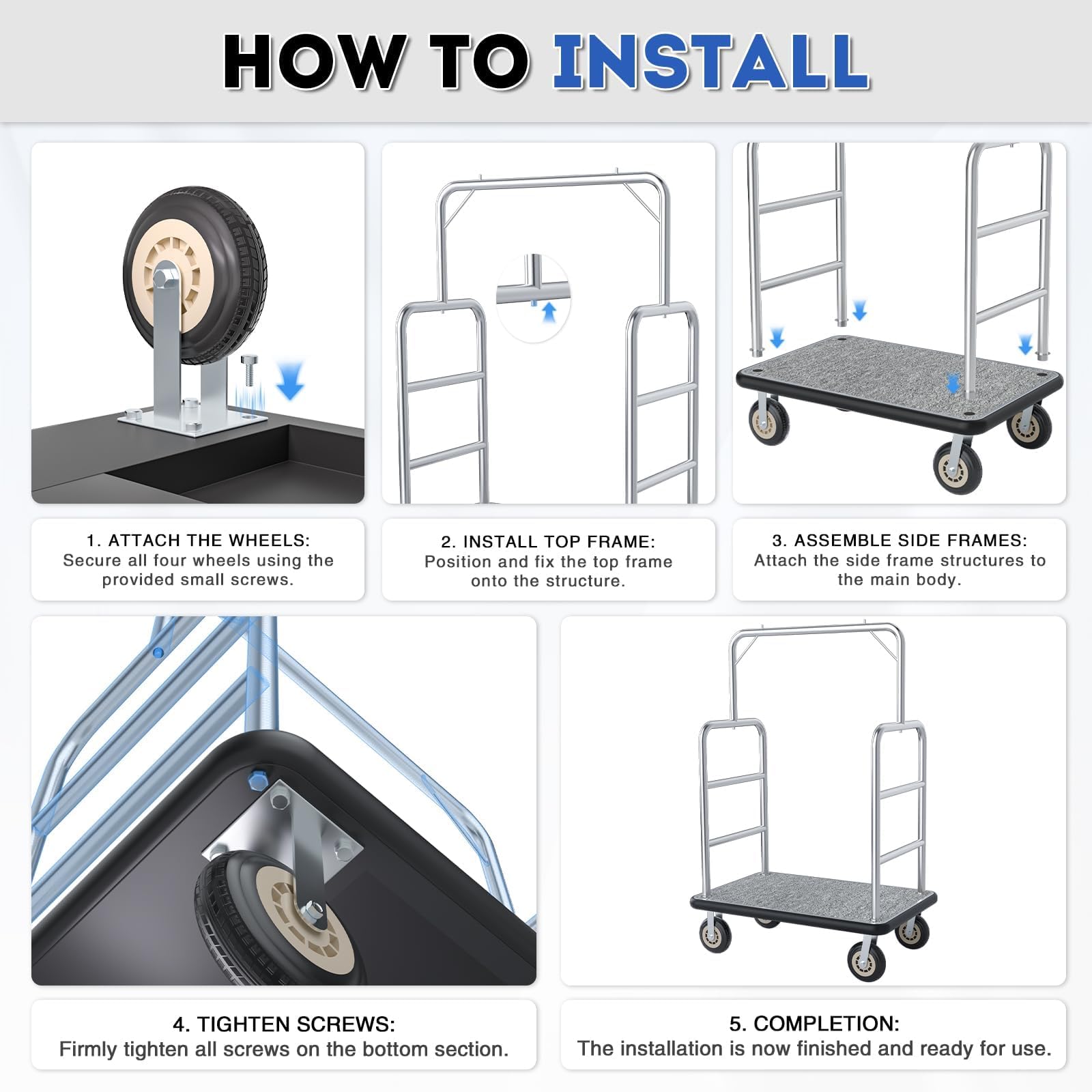 HOW TO INSTALL

1. ATTACH THE WHEELS:
Secure all four wheels using the provided small screws.

2. INSTALL TOP FRAME:
Position and fix the top frame onto the structure.

3. ASSEMBLE SIDE FRAMES:
Attach the side frame structures to the main body.

4. TIGHTEN SCREWS:
Firmly tighten all screws on the bottom section.

5. COMPLETION:
The installation is now finished and ready for use.