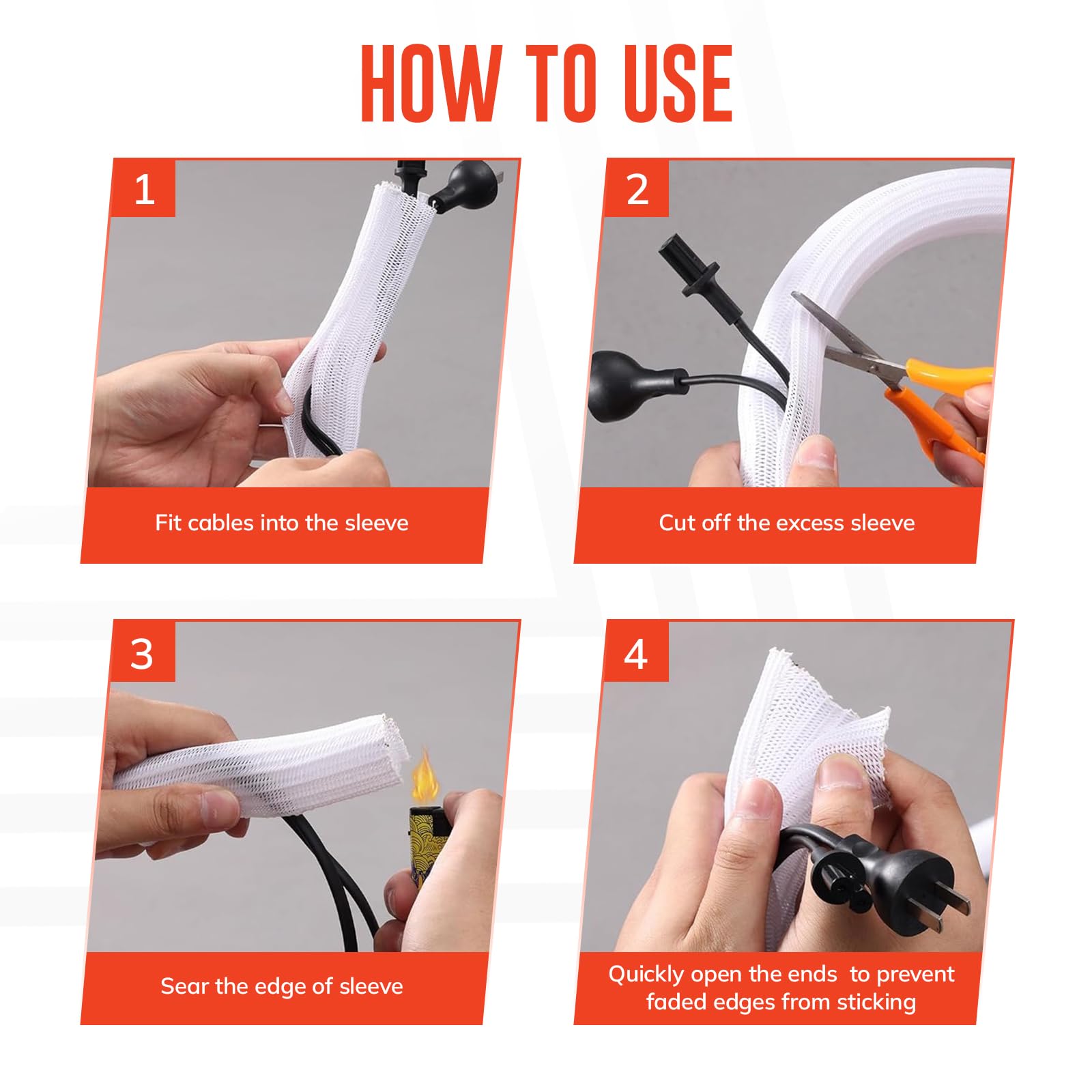 HOW TO USE

1

Fit cables into the sleeve

2

Cut off the excess sleeve

3

Sear the edge of sleeve

4

Quickly open the ends  to prevent faded edges from sticking