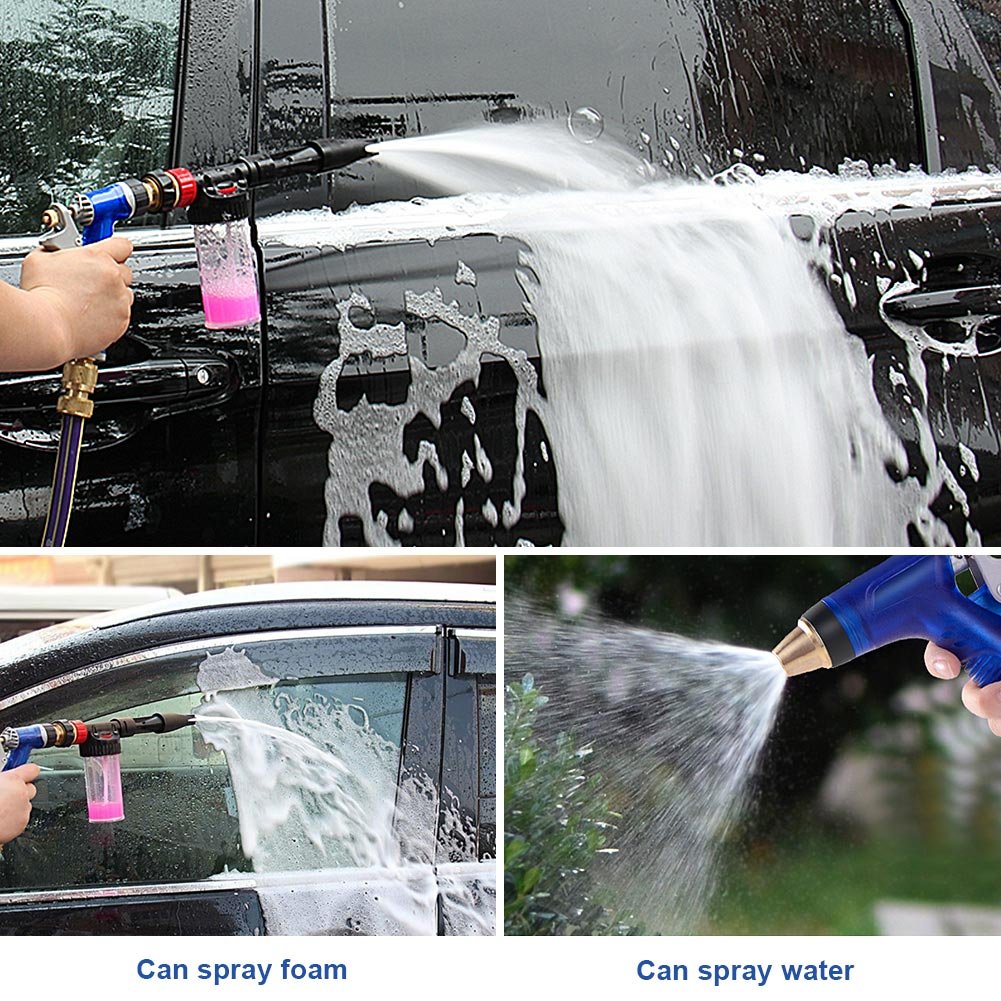 Can spray foam

Can spray water