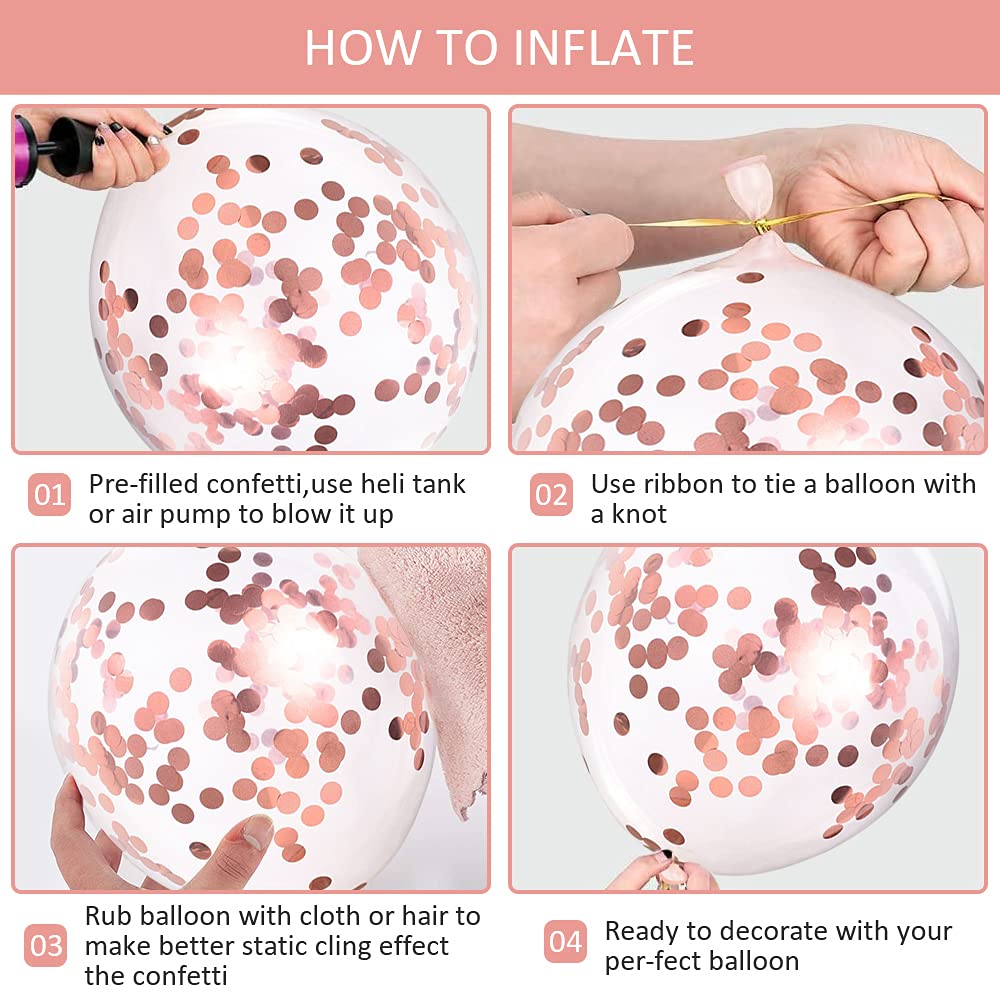 HOW TO INFLATE

01 Pre-filled confetti,use heli tank or air pump to blow it up

02 Use ribbon to tie a balloon with a knot

03 Rub balloon with cloth or hair to make better static cling effect the confetti

04 Ready to decorate with your per-fect balloon