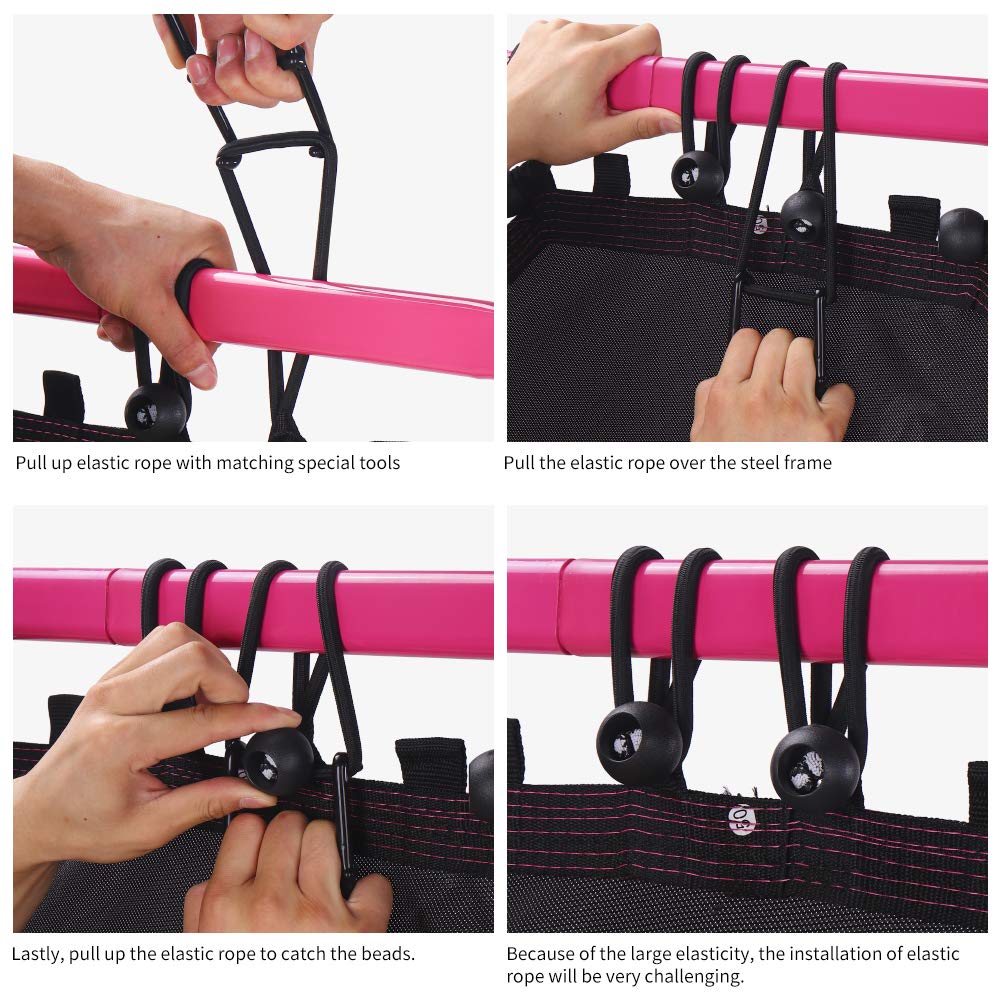 Pull up elastic rope with matching special tools

Pull the elastic rope over the steel frame

Lastly, pull up the elastic rope to catch the beads.

Because of the large elasticity, the installation of elastic rope will be very challenging.