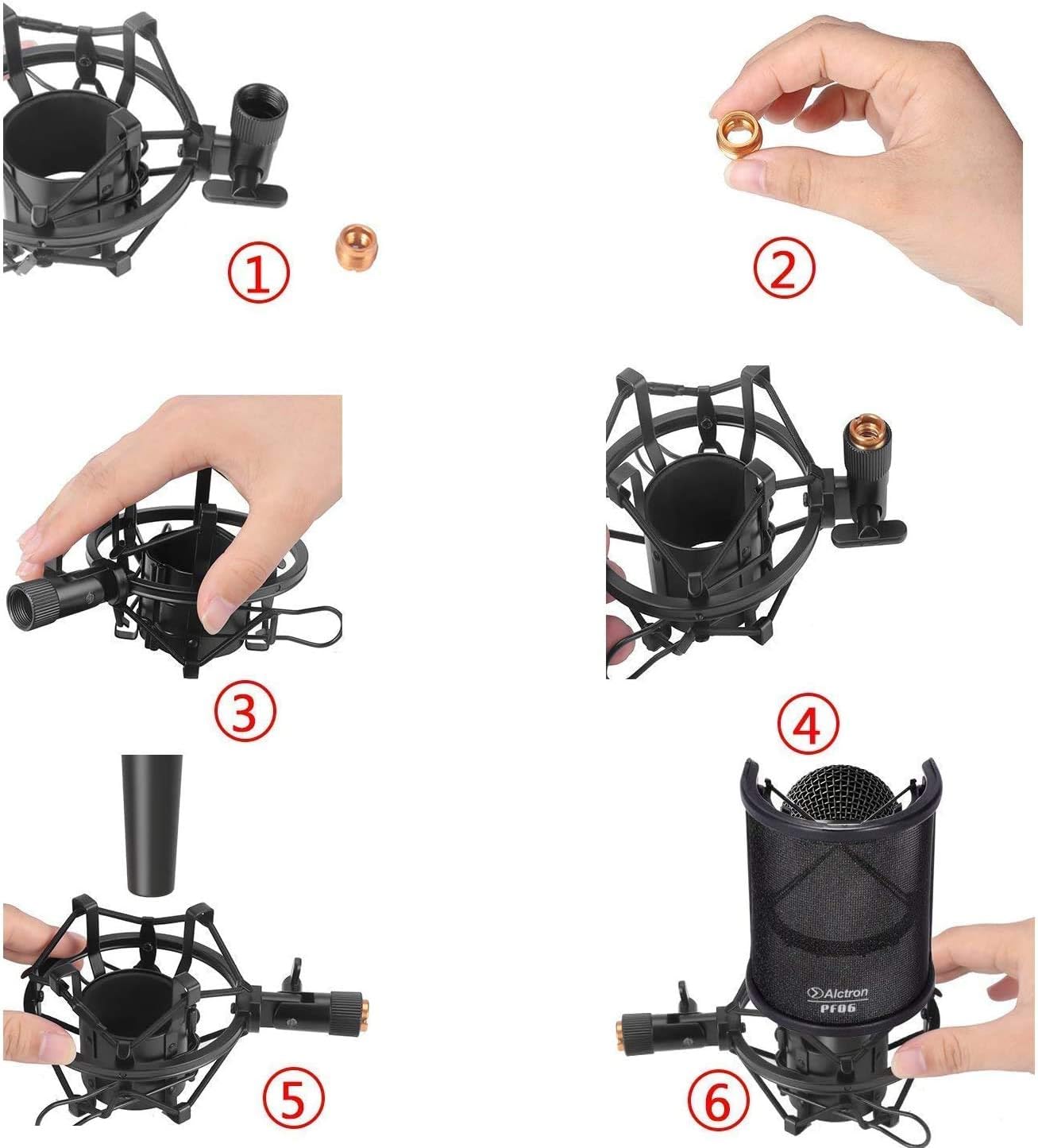 ①

②

③

④

⑤

Alctron
PF06

⑥