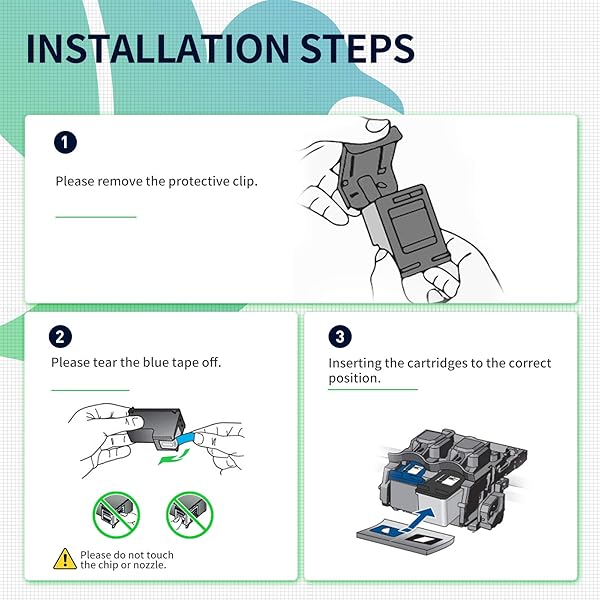 INSTALLATION STEPS

1

Please remove the protective clip.

2

Please tear the blue tape off.

Please do not touch the chip or nozzle.

3

Inserting the cartridges to the correct position.