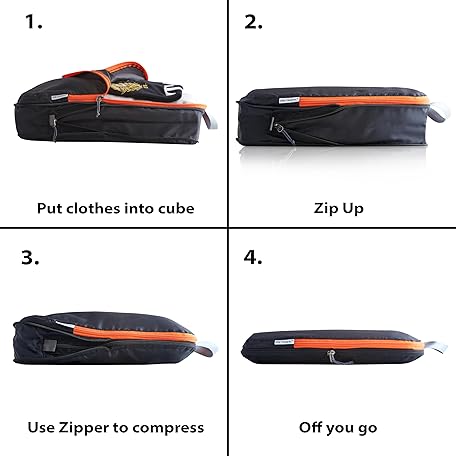 1.

Put clothes into cube

2.

Zip Up

3.

Use Zipper to compress

4.

Off you go