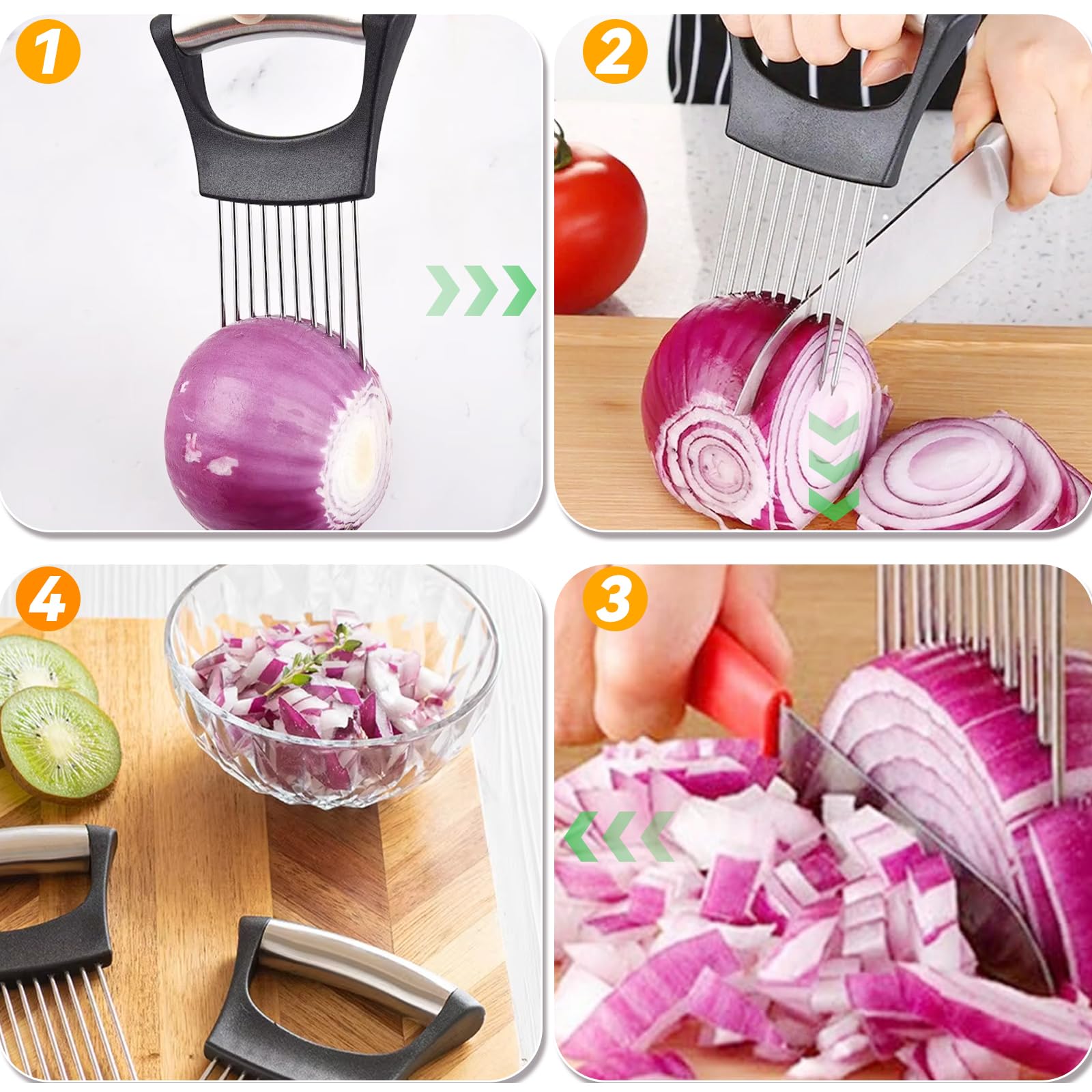 1

2

4

3