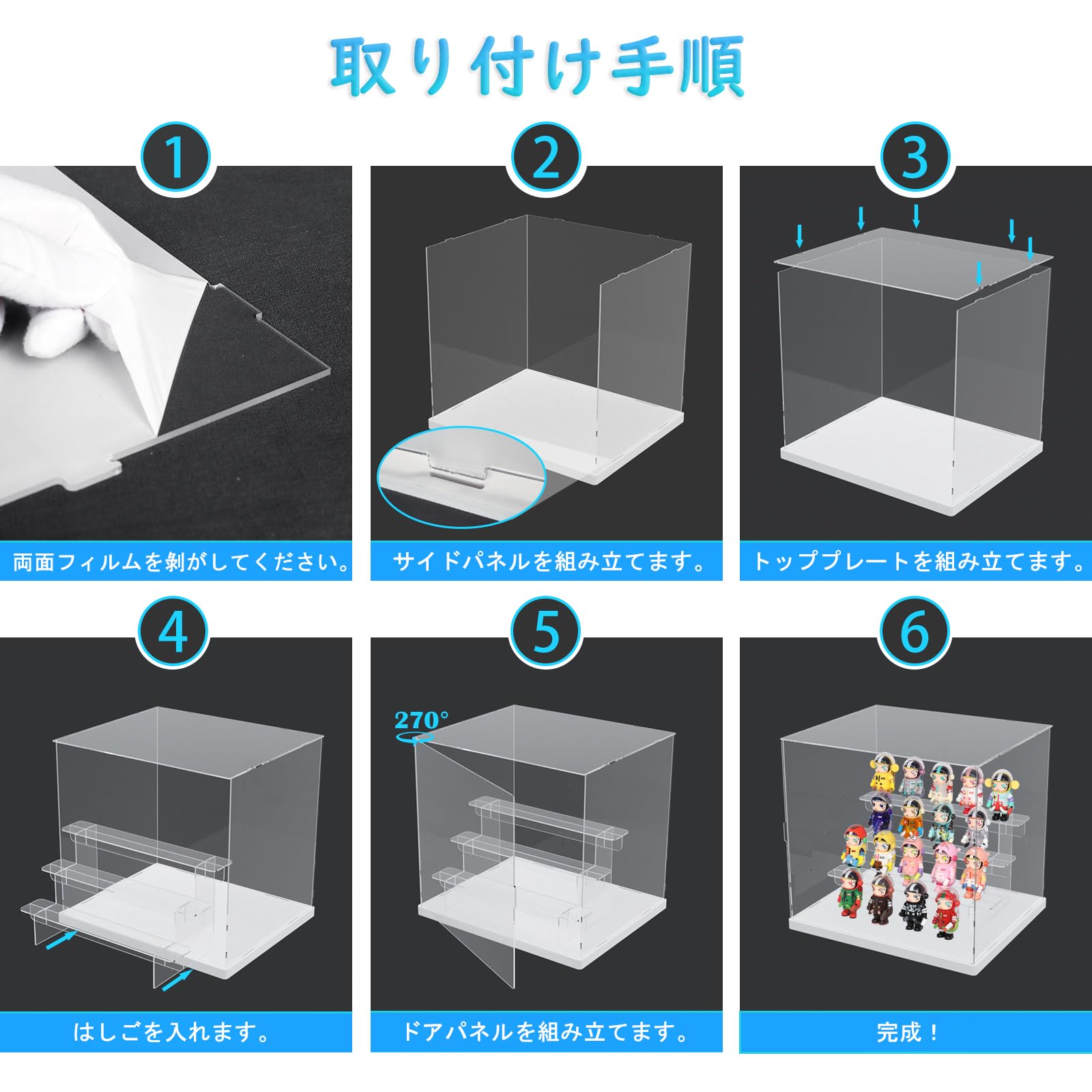 取り付け手順

1

両面フィルムを剥がしてください。

2

サイドパネルを組み立てます。

3

トッププレートを組み立てます。

4

はしごを入れます。

5

270°

ドアパネルを組み立てます。

6

完成！