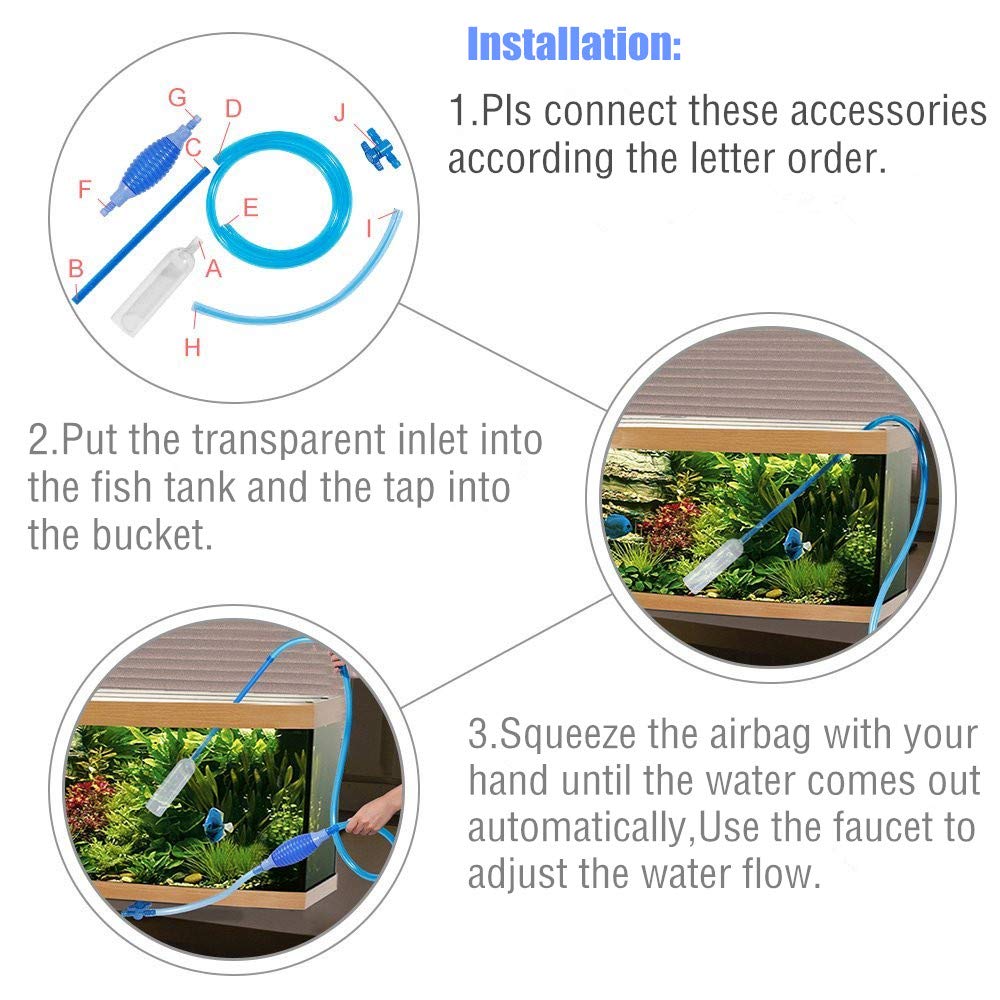 Installation:

1.Pls connect these accessories according the letter order.

G
D
J
C
F
E
I
B
A
H

2.Put the transparent inlet into the fish tank and the tap into the bucket.

3.Squeeze the airbag with your hand until the water comes out automatically,Use the faucet to adjust the water flow.