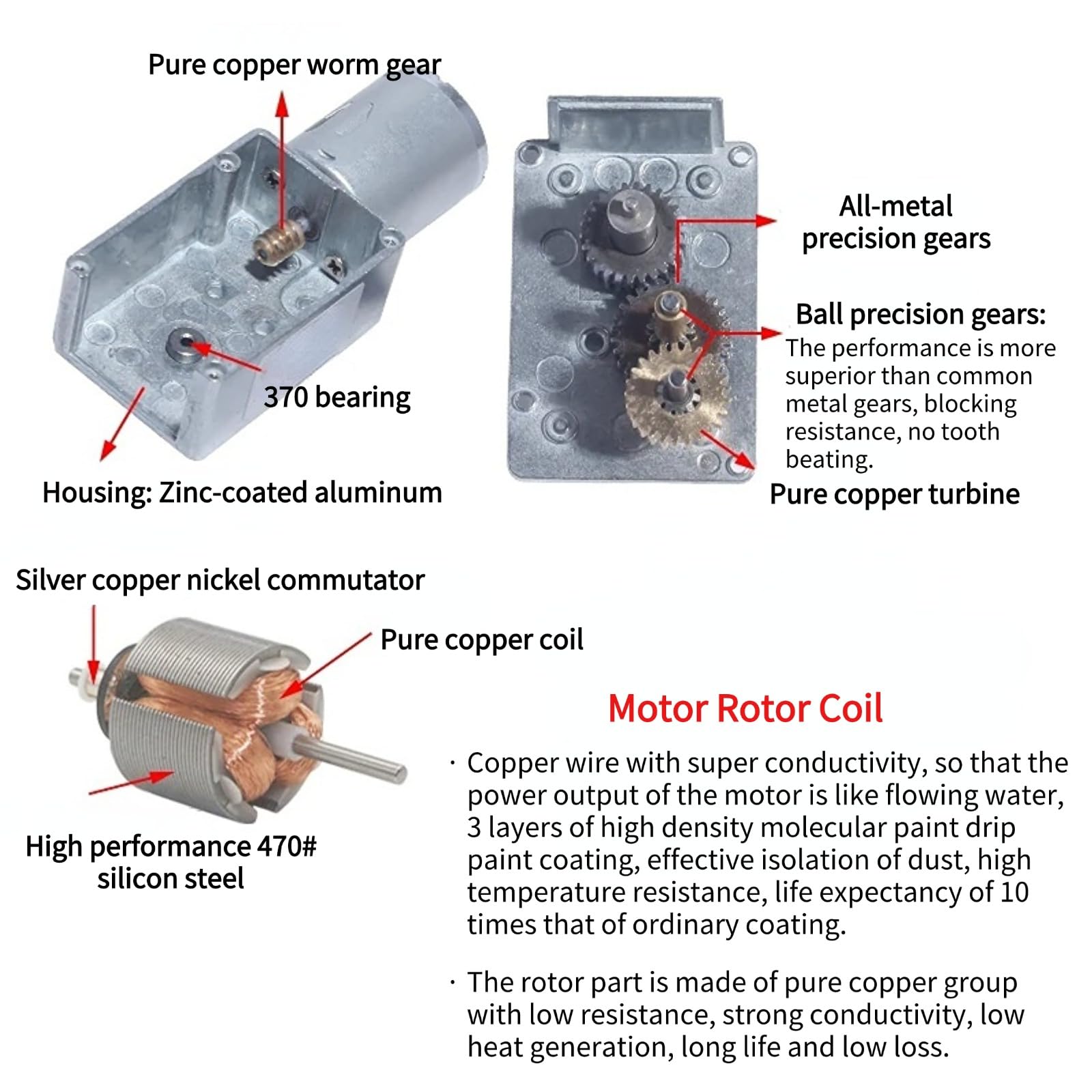 Pure copper worm gear

370 bearing

Housing: Zinc-coated aluminum

All-metal precision gears

Ball precision gears:
The performance is more superior than common metal gears, blocking resistance, no tooth beating.

Pure copper turbine

Silver copper nickel commutator

Pure copper coil

High performance 470# silicon steel

Motor Rotor Coil

· Copper wire with super conductivity, so that the power output of the motor is like flowing water, 3 layers of high density molecular paint drip paint coating, effective isolation of dust, high temperature resistance, life expectancy of 10 times that of ordinary coating.

· The rotor part is made of pure copper group with low resistance, strong conductivity, low heat generation, long life and low loss.