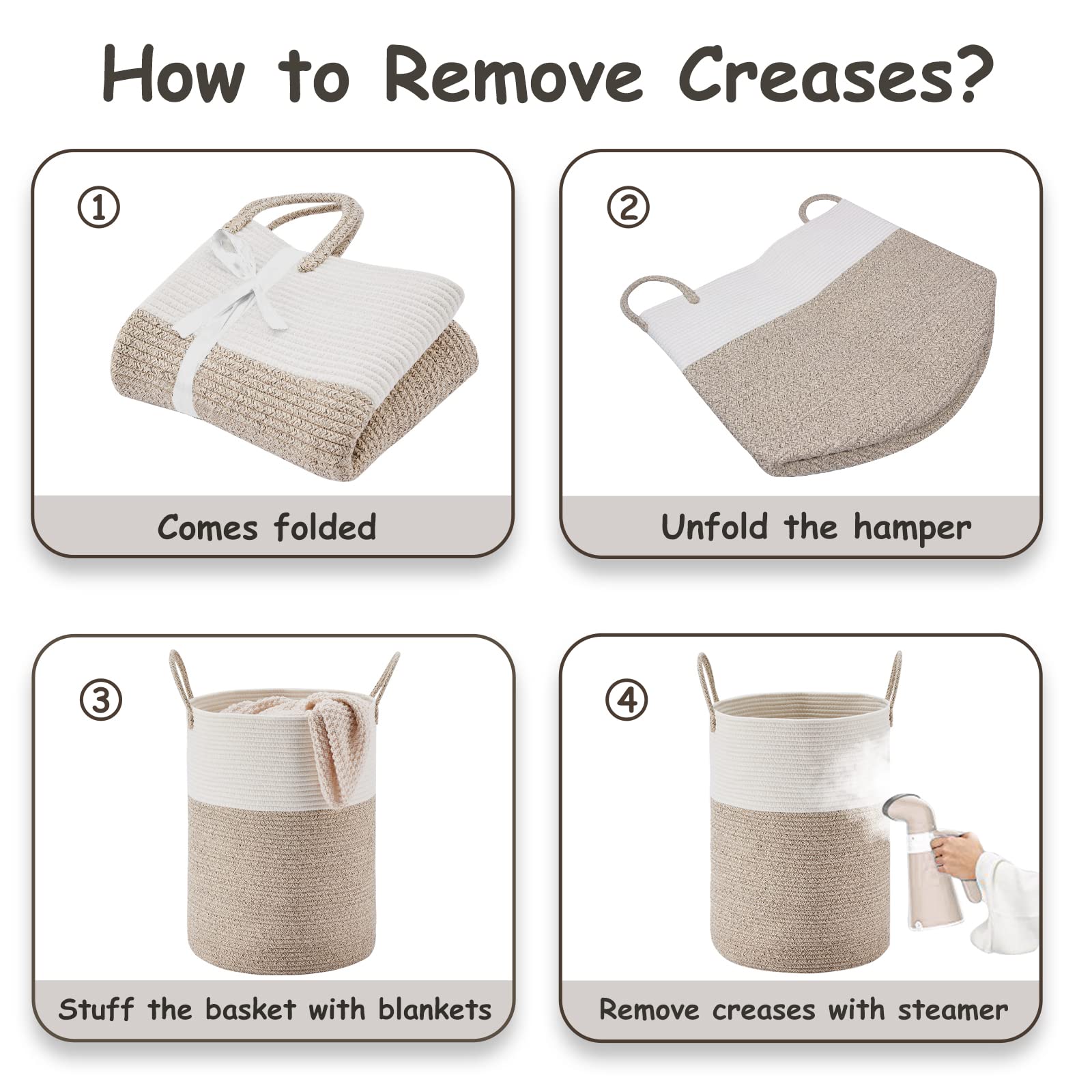 How to Remove Creases?

①

Comes folded

②

Unfold the hamper

③

Stuff the basket with blankets

④

Remove creases with steamer